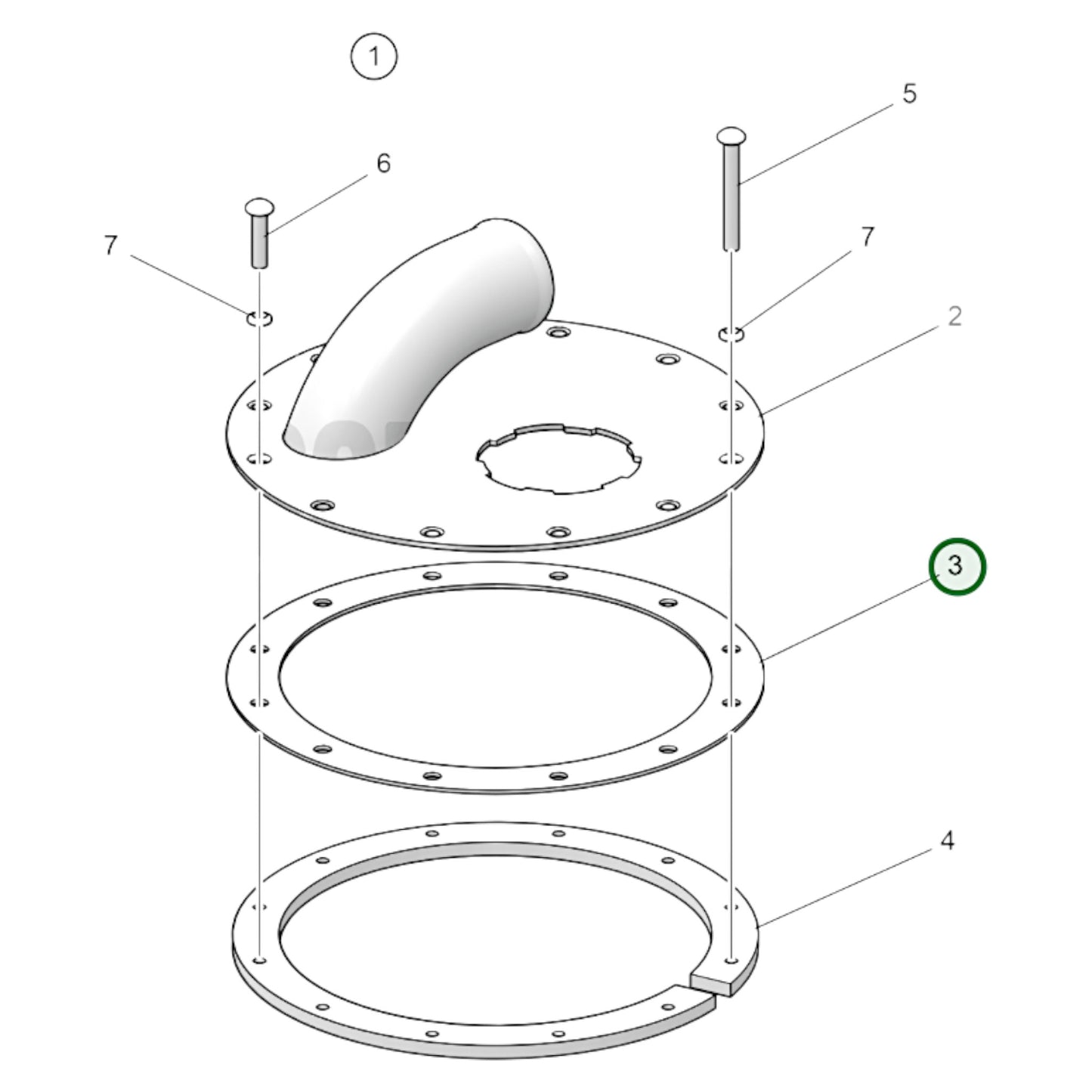 1

5

6

7

7

2

3

4