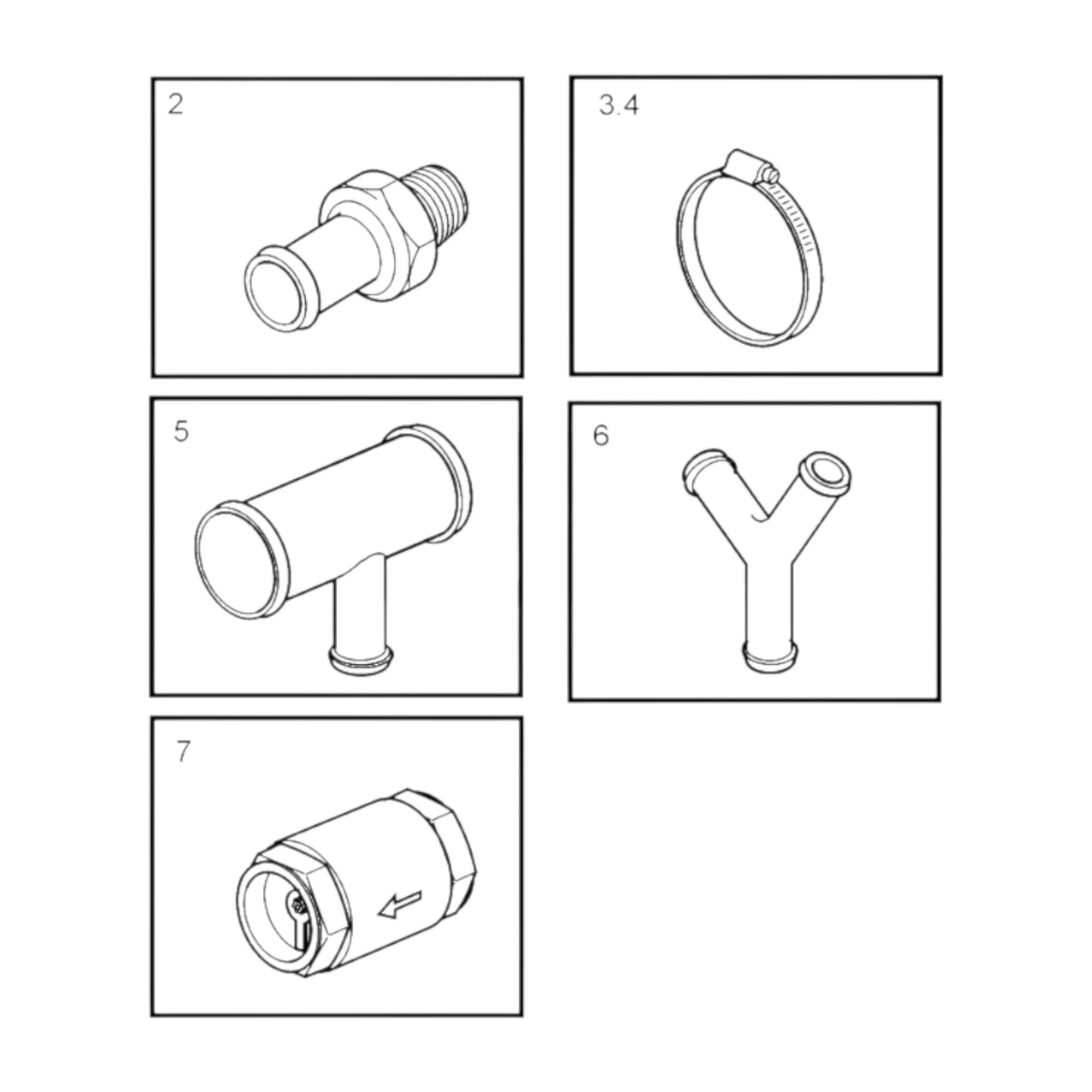 2

3.4

5

6

7