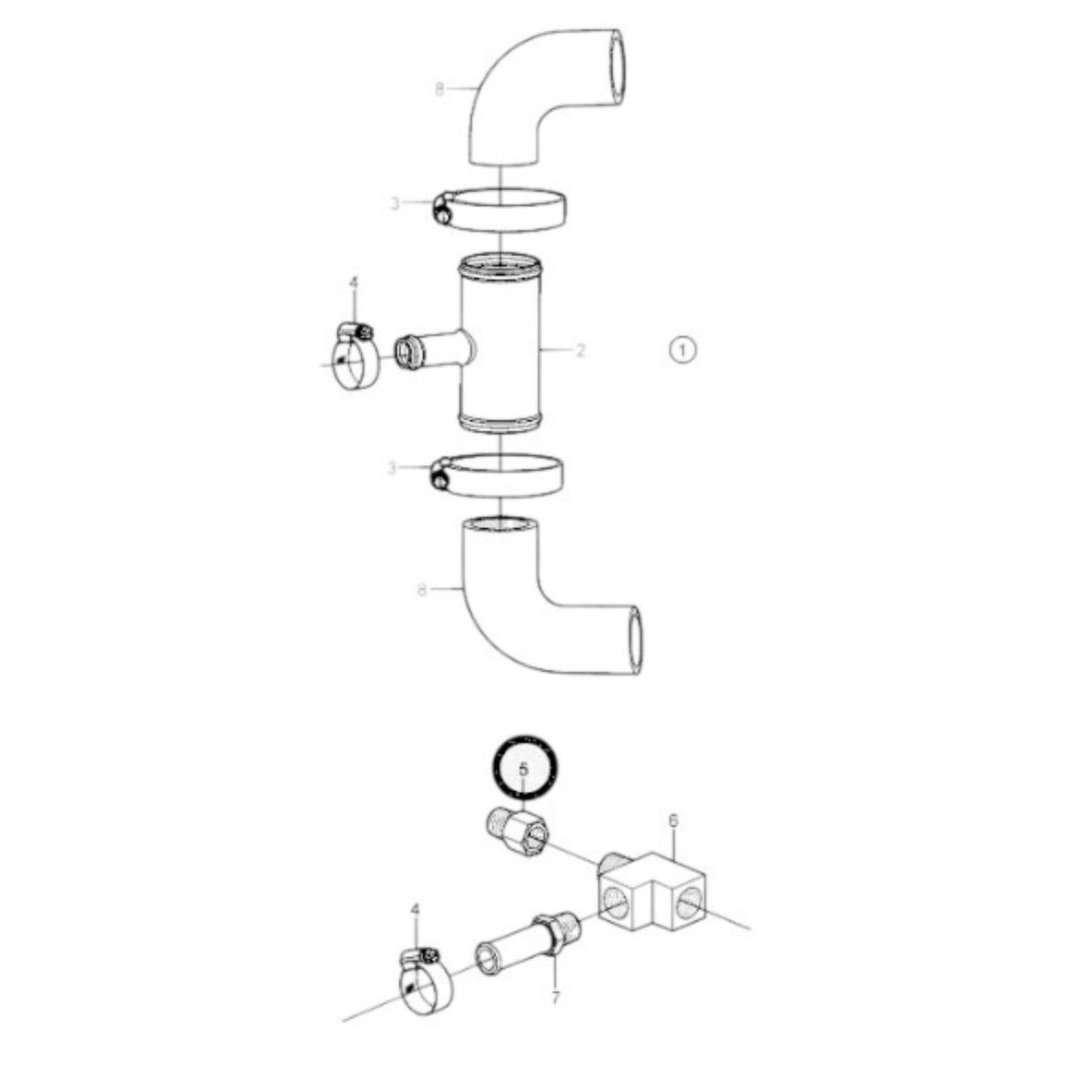 8

3

4

2

1

3

8

5

6

4

7