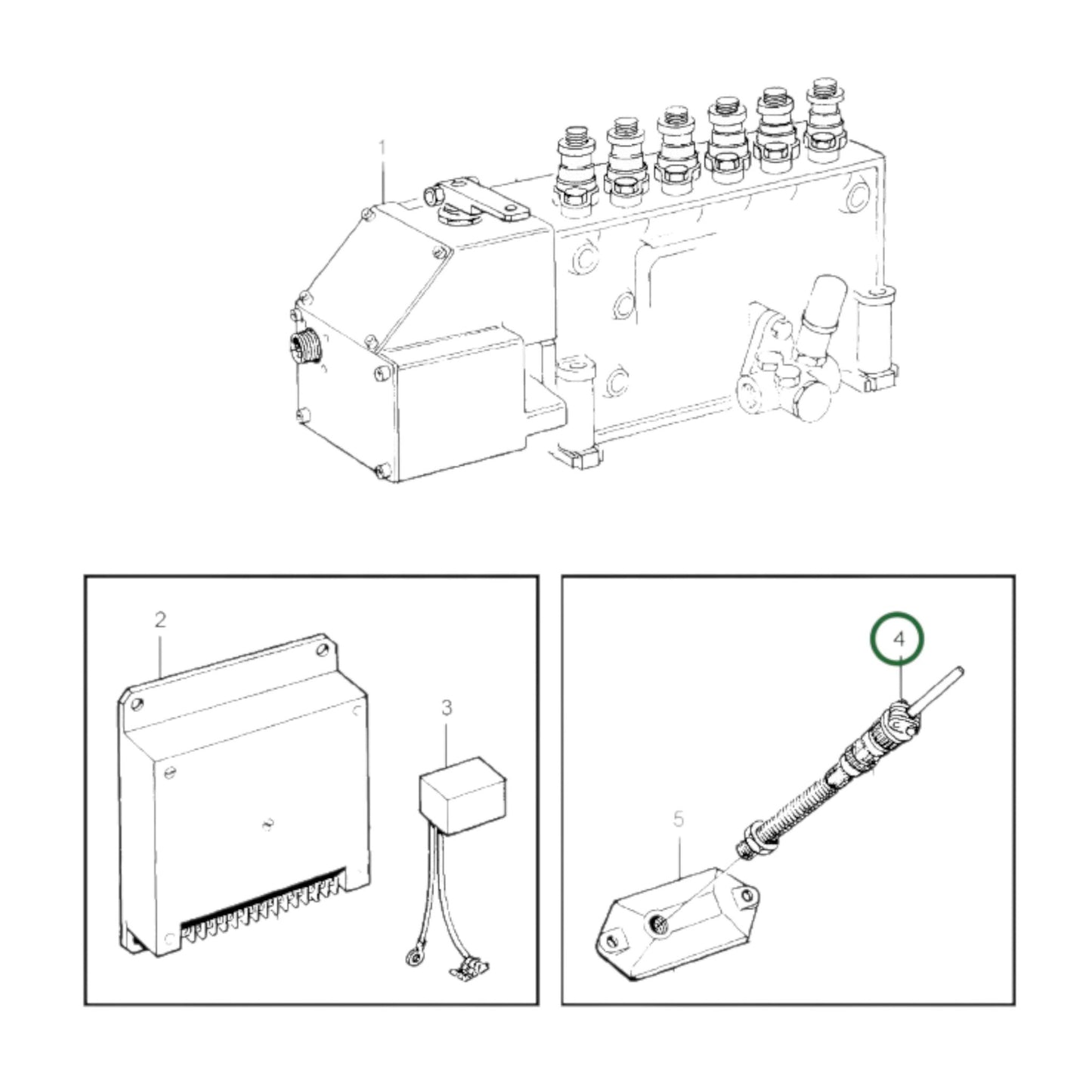 1

2

3

4

5