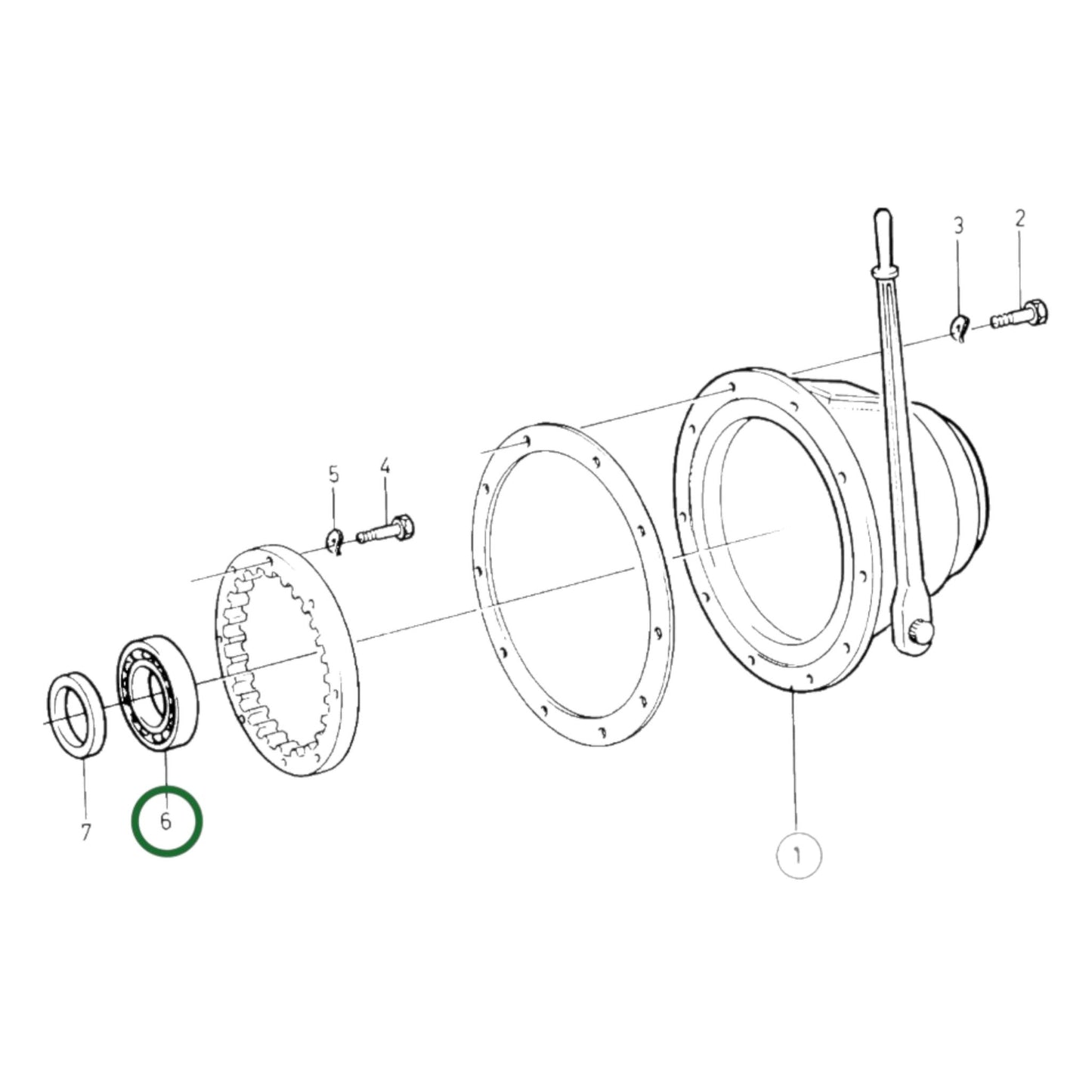 3
2
5
4
7
6
1