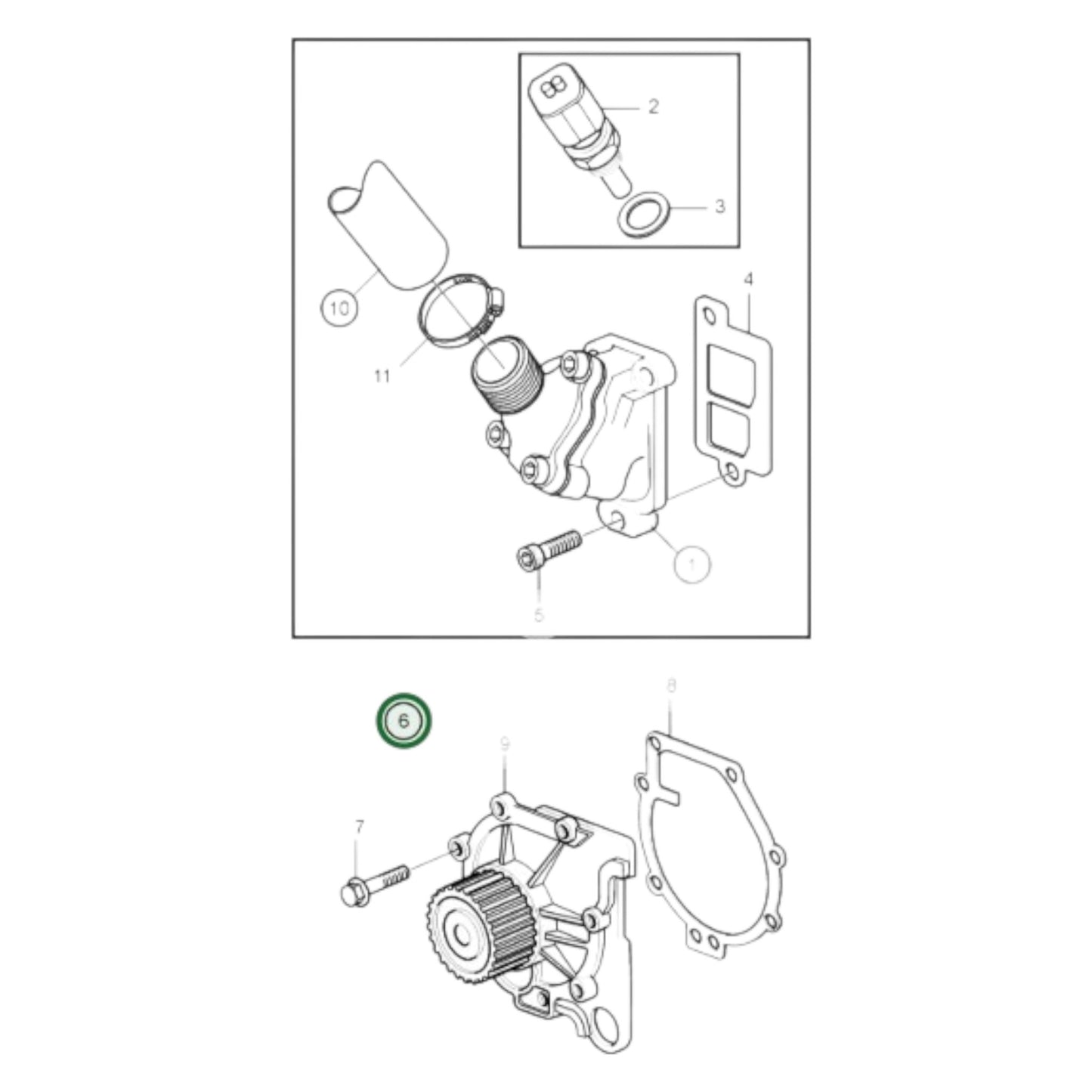 2
3
4
10
11
1
5
6
8
9
7