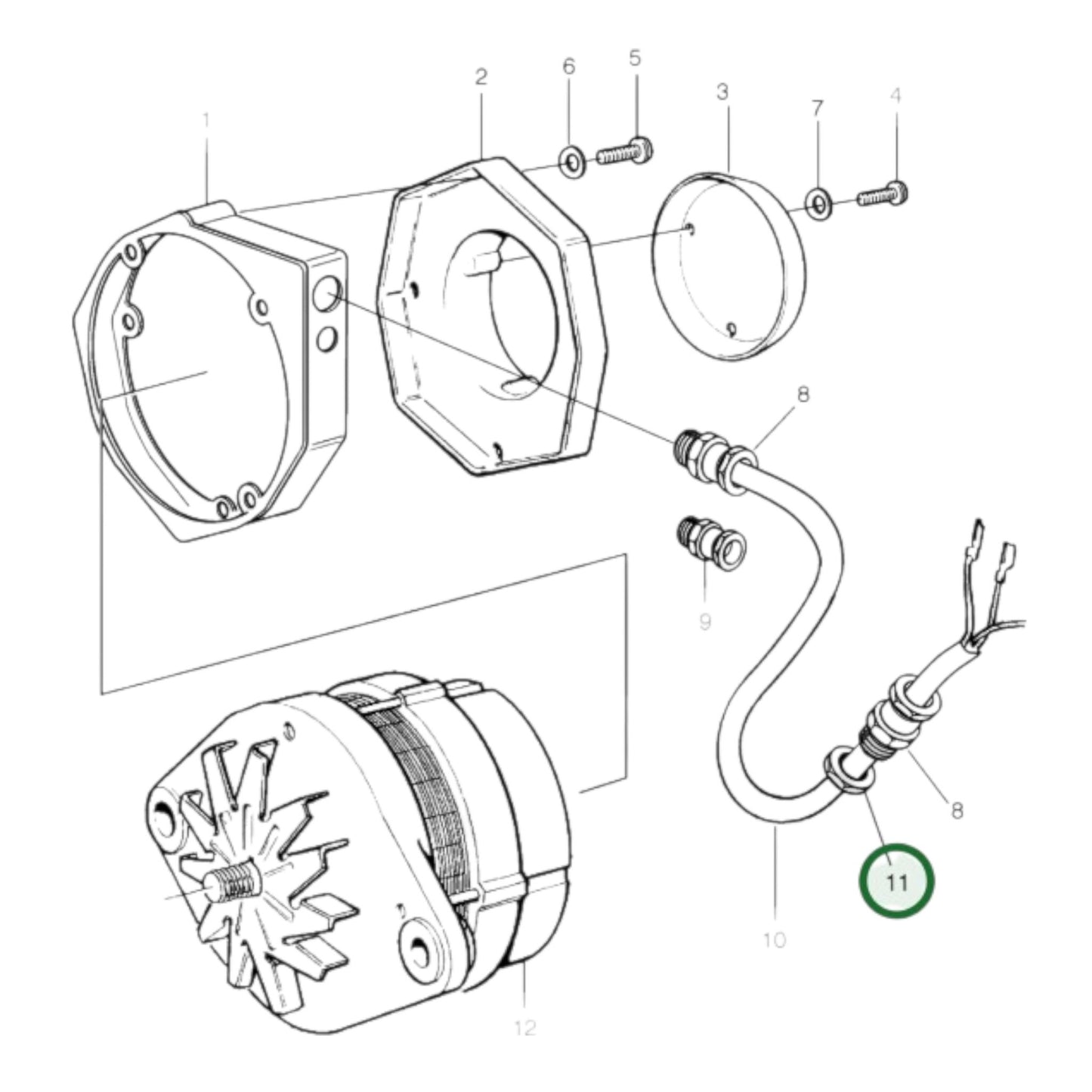 1
2
6
5
3
7
4
8
9
8
11
10
12