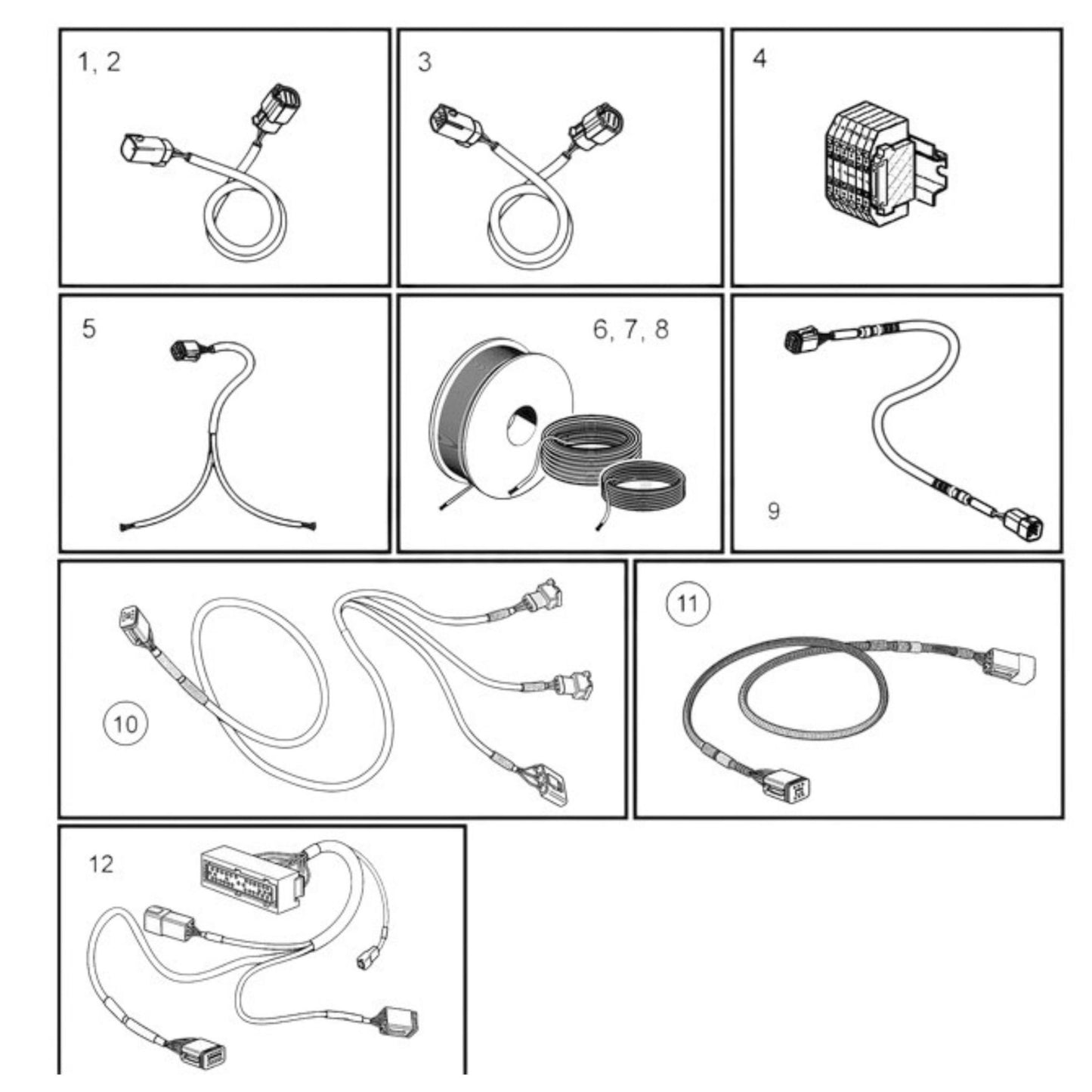 1, 2

3

4

5

6, 7, 8

9

10

11

12