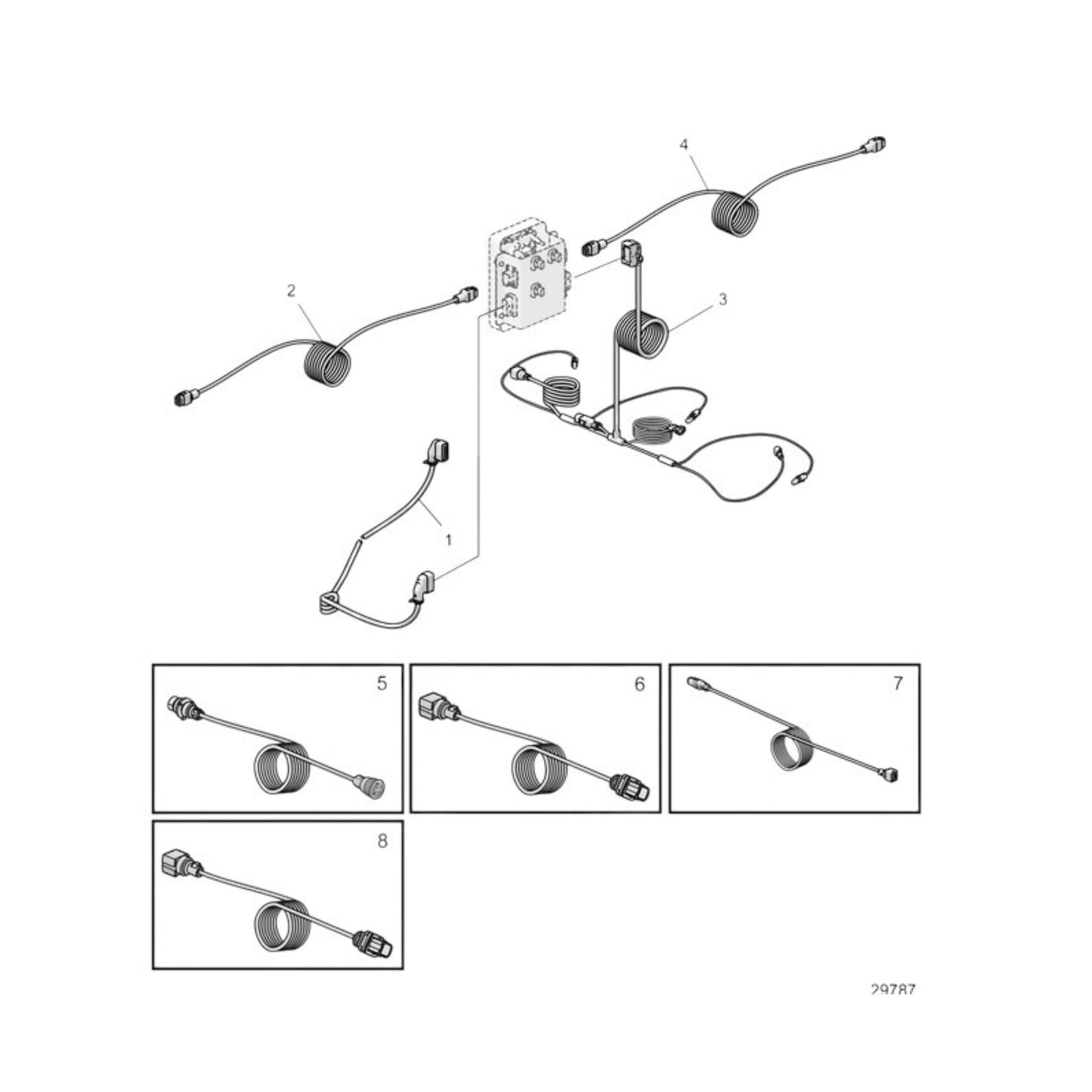 4

2

3

1

5

6

7

8

29787