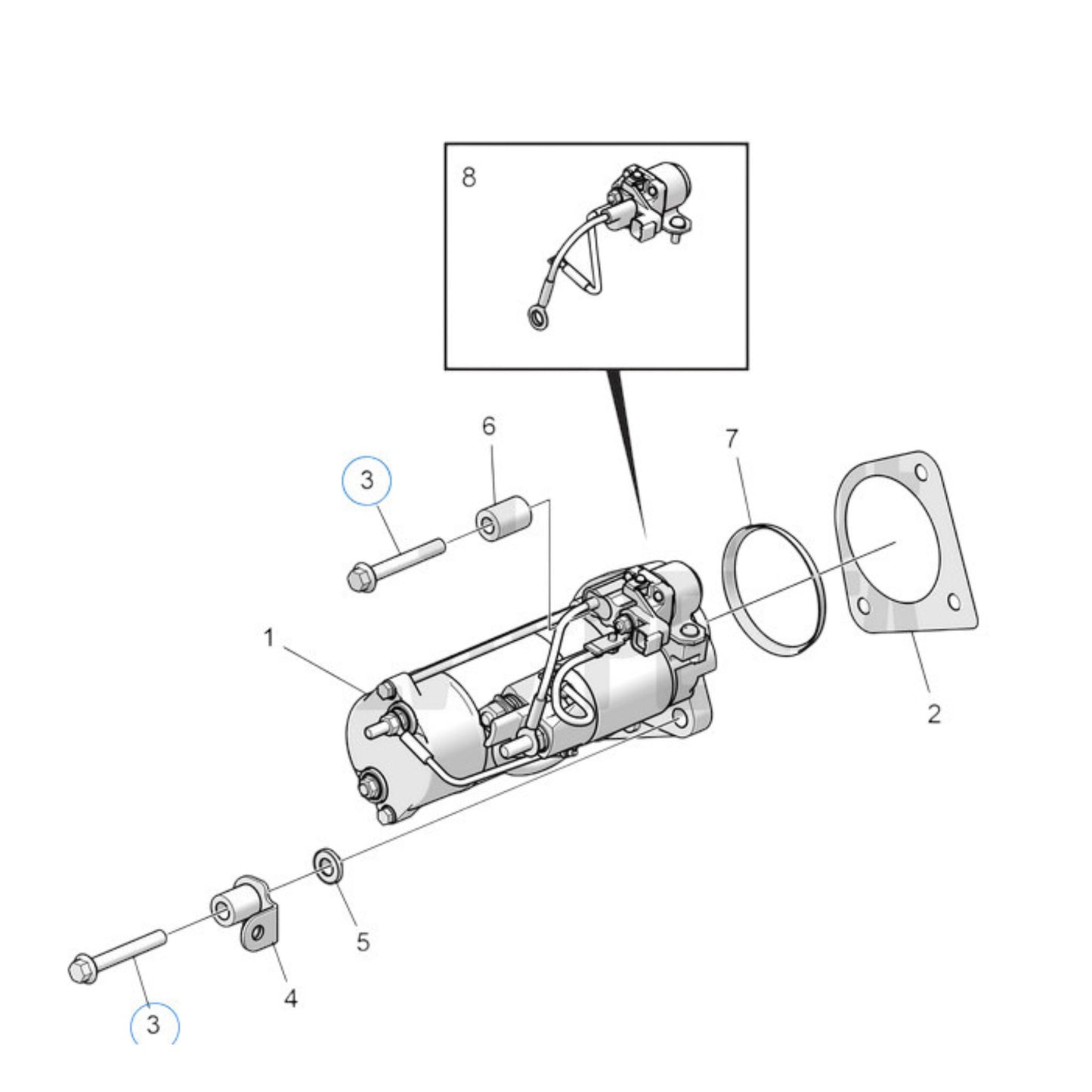 8
6
7
3
1
2
5
4
3