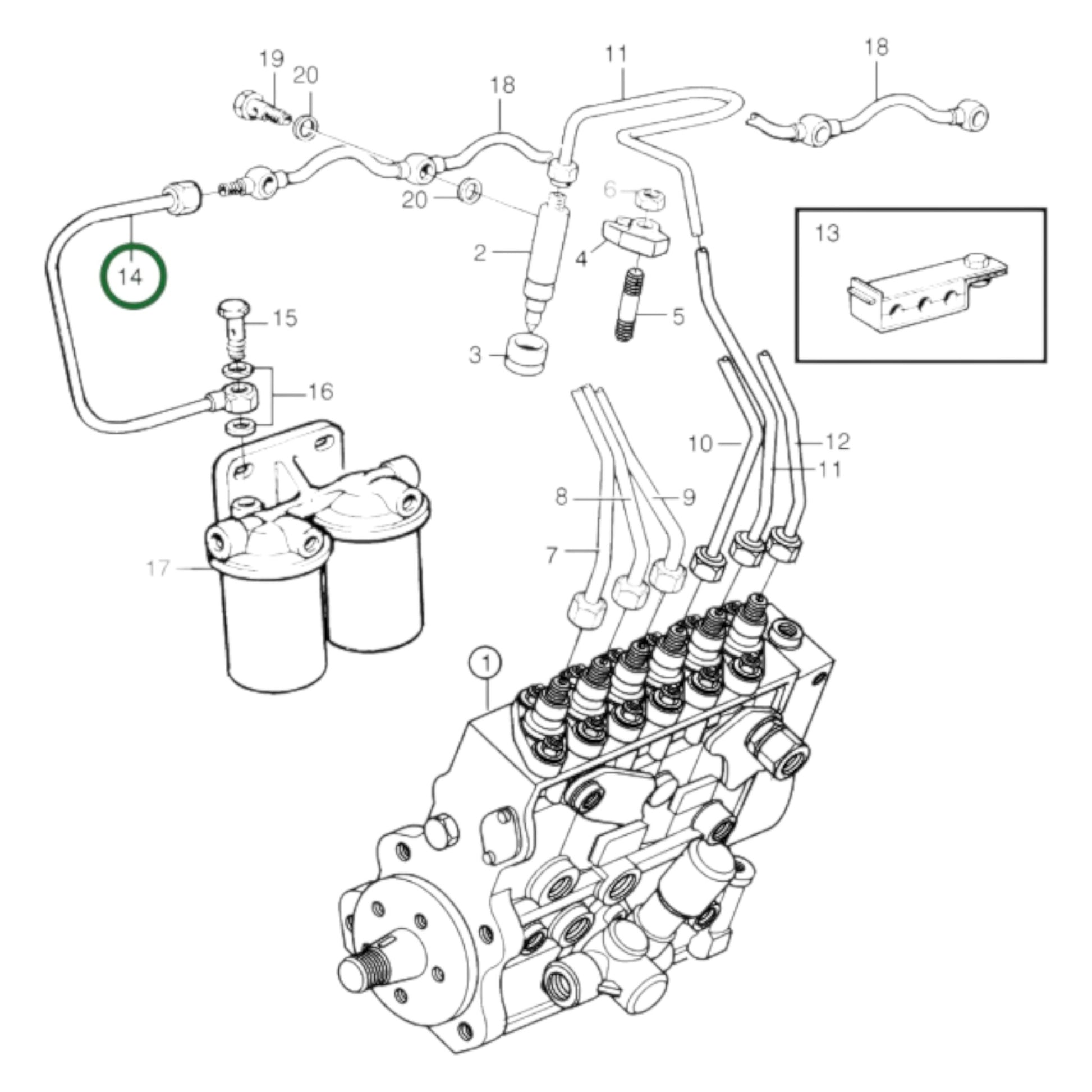 19
20
18
11
18
20
6
2
4
13
14
15
5
3
16
10
12
11
8
9
7
17
1