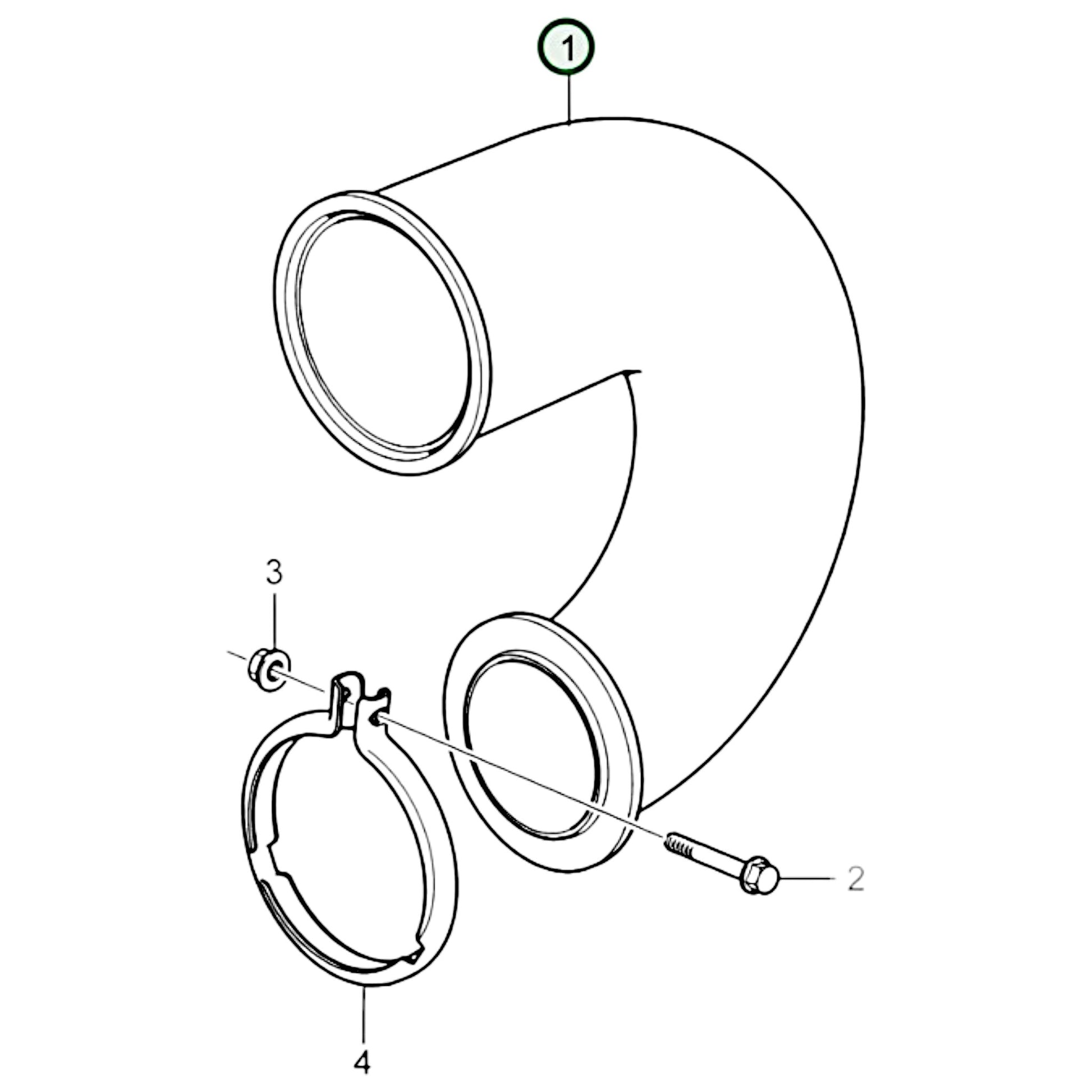 1

3

2

4