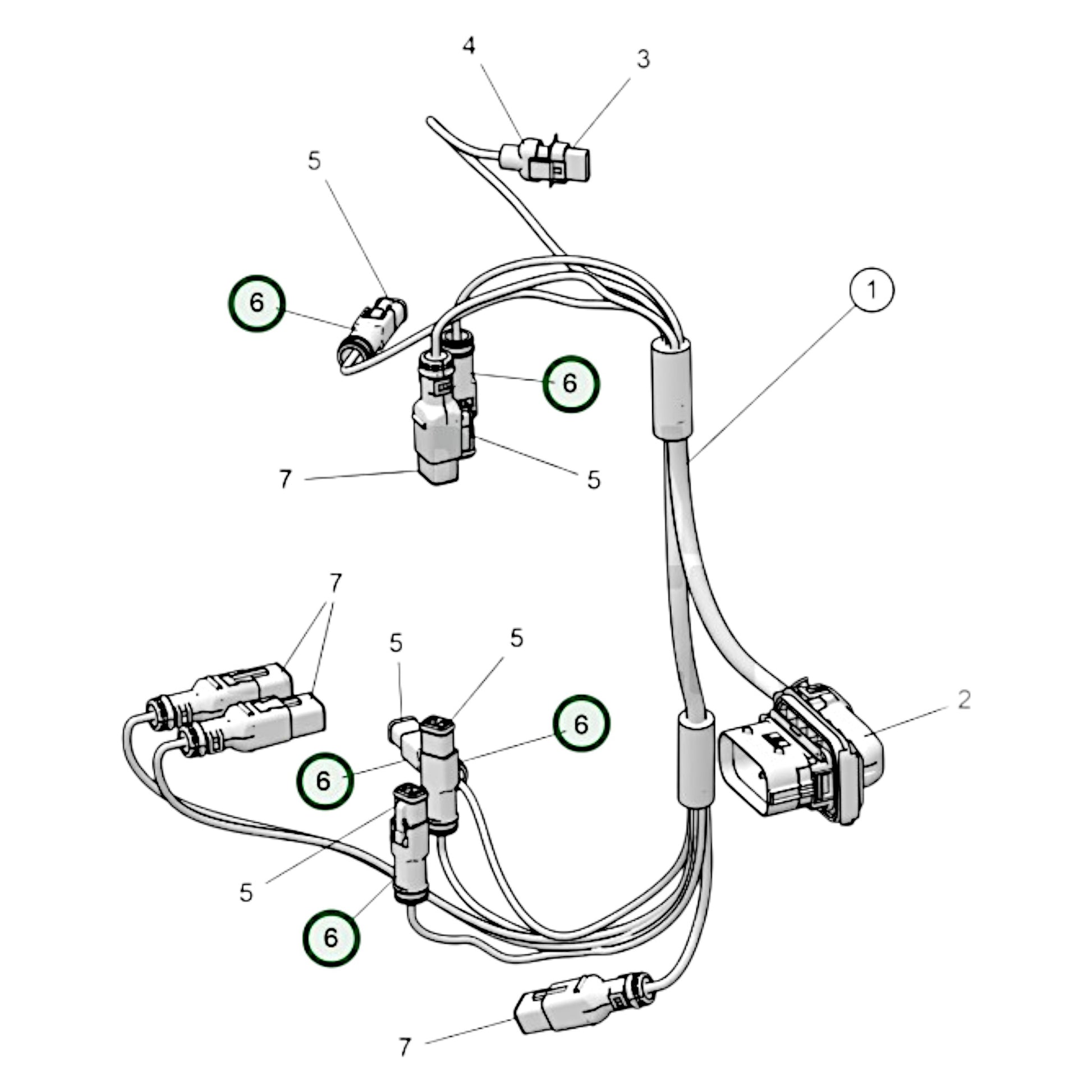 4
3
5
6
1
6
7
5
7
5
5
2
6
6
5
6
7