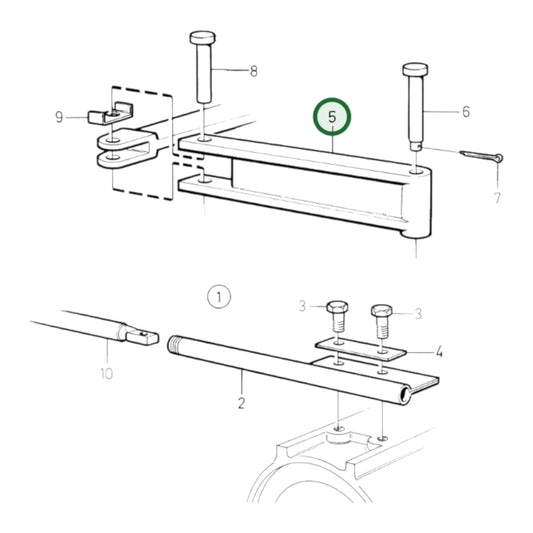 8
9
5
6
7
1
3
3
4
10
2