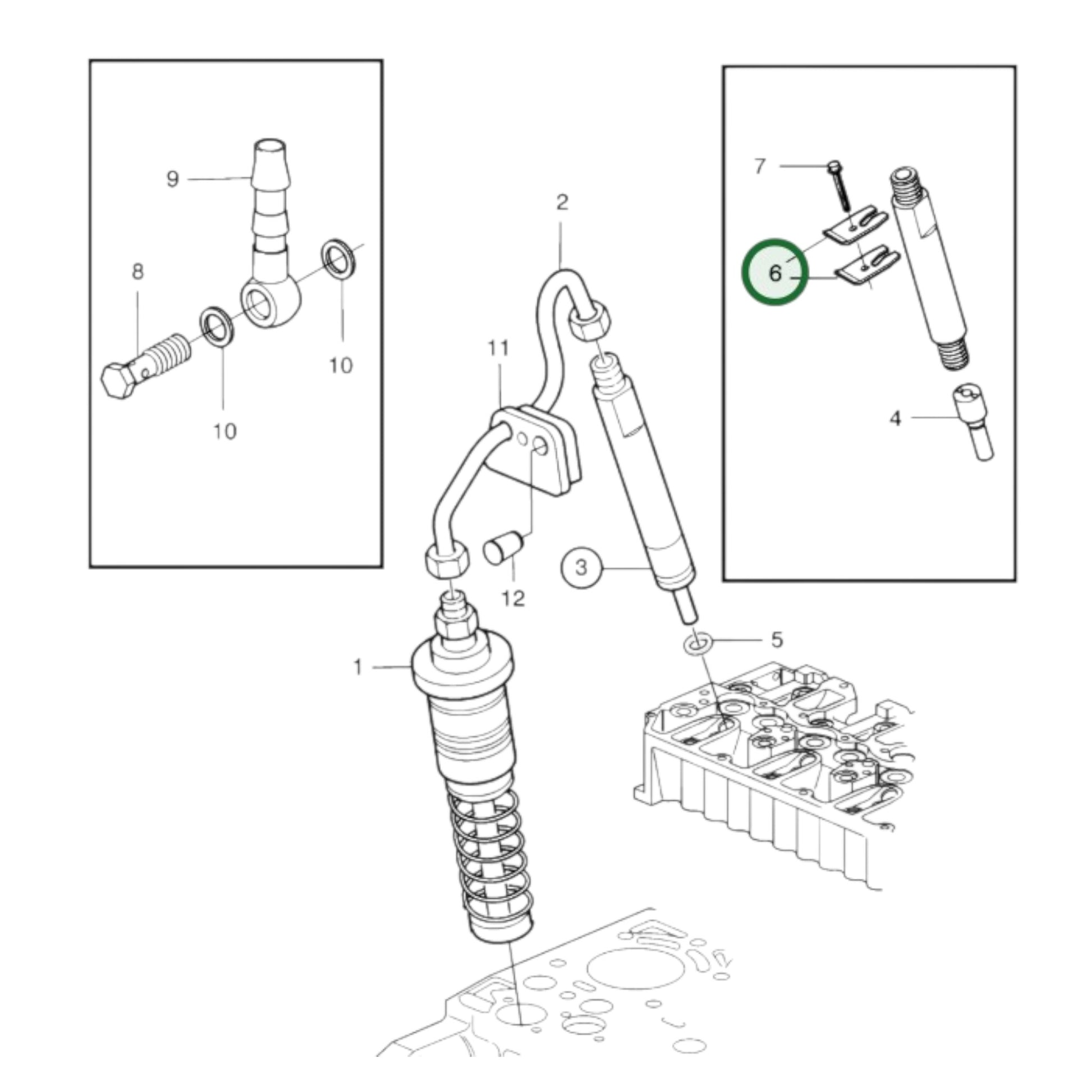 9
8
10
10
2
11
12
3
1
5
7
6
4