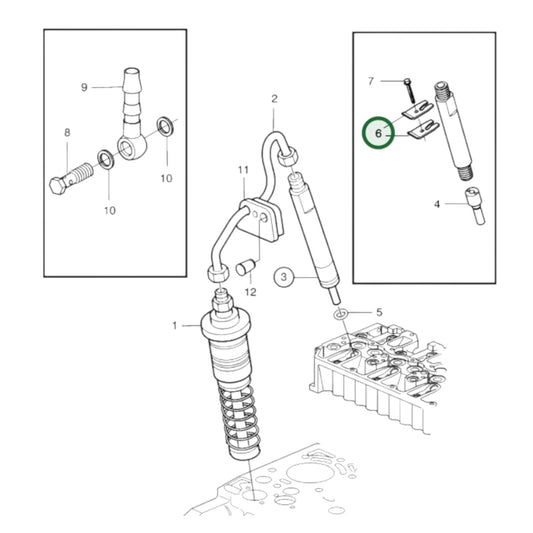 9
8
10
10
2
11
12
3
1
5
7
6
4