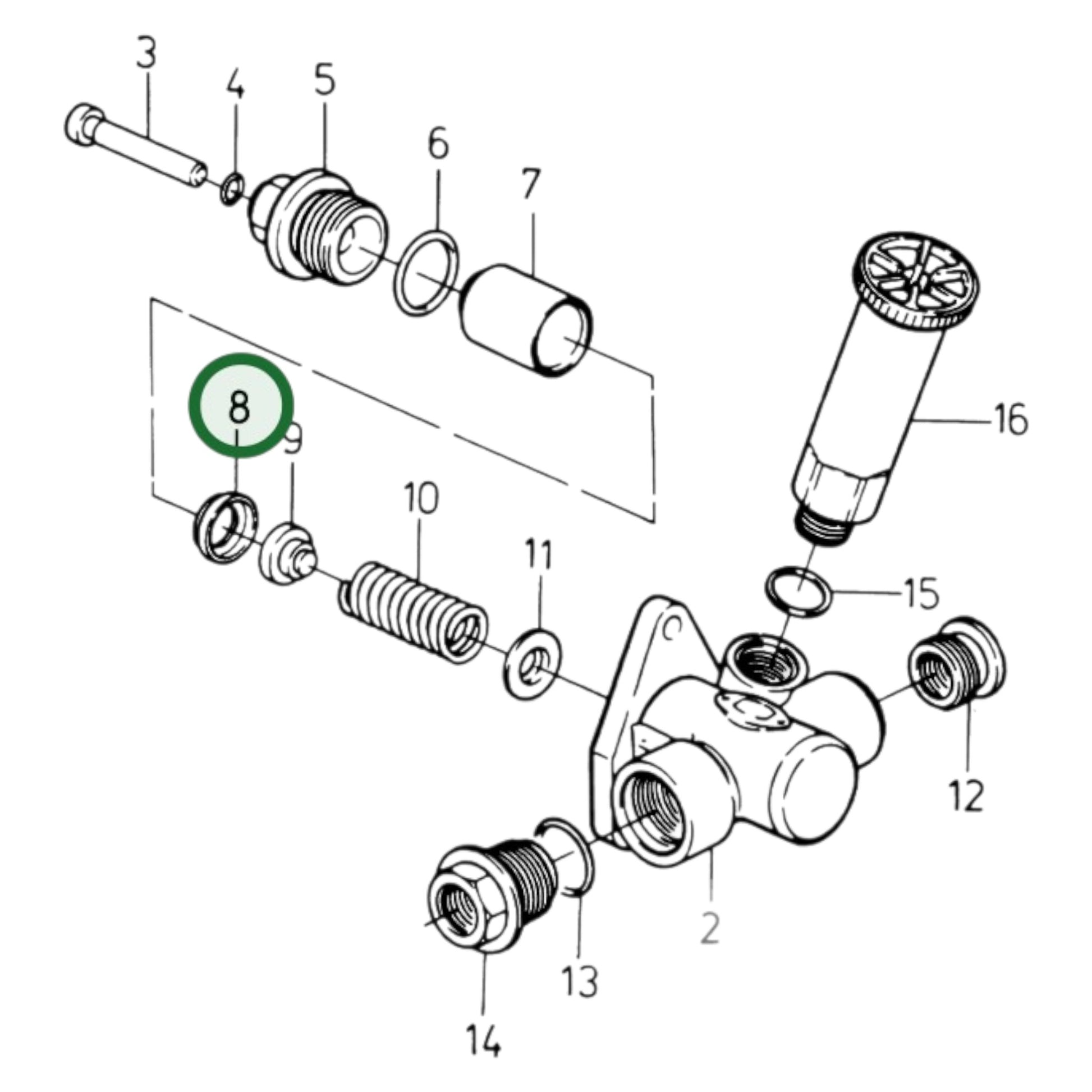 3
4
5
6
7
8
9
10
11
16
15
12
2
13
14