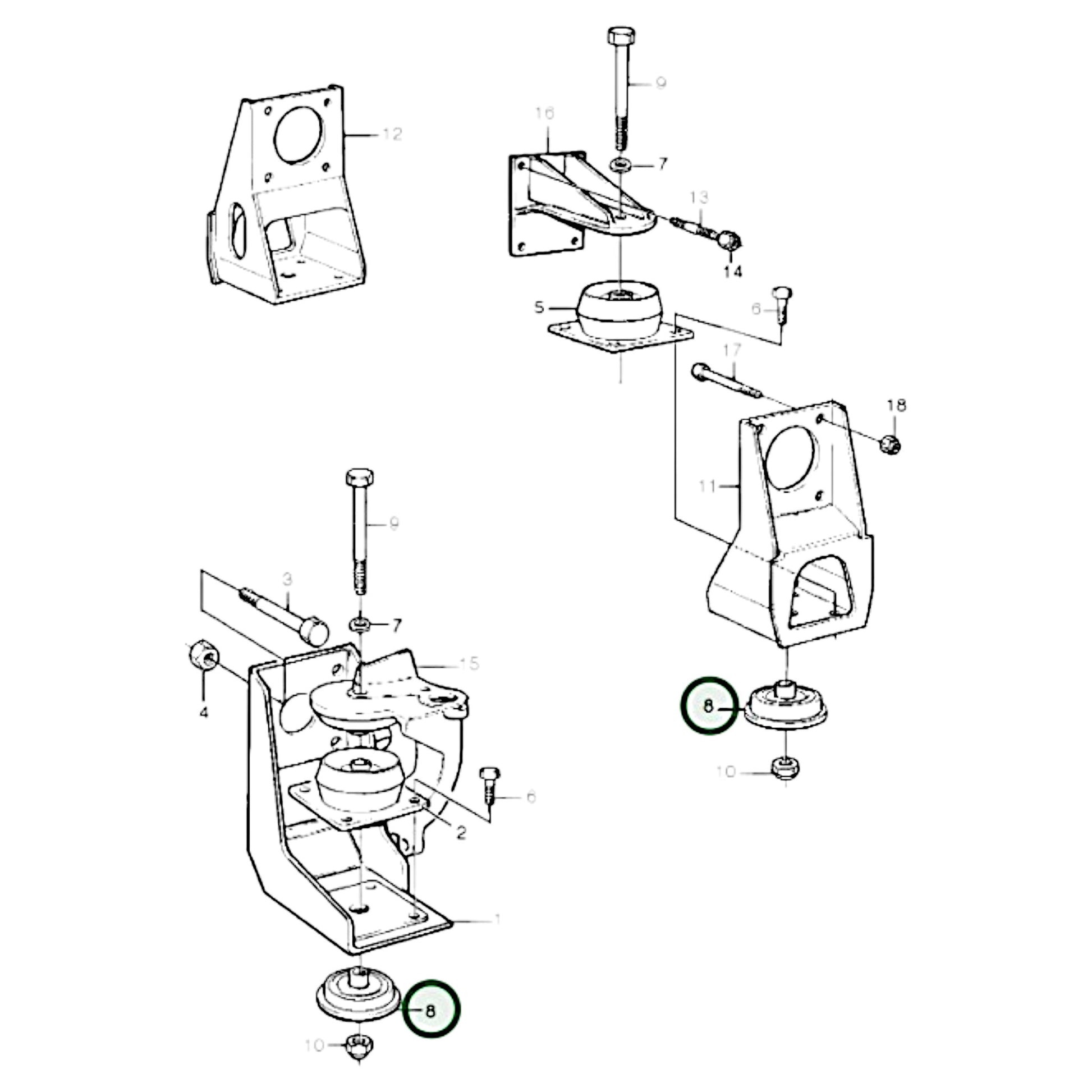 12
9
16
7
13
14
5
6
17
18
11
8
10
9
3
7
4
15
6
2
1
8
10