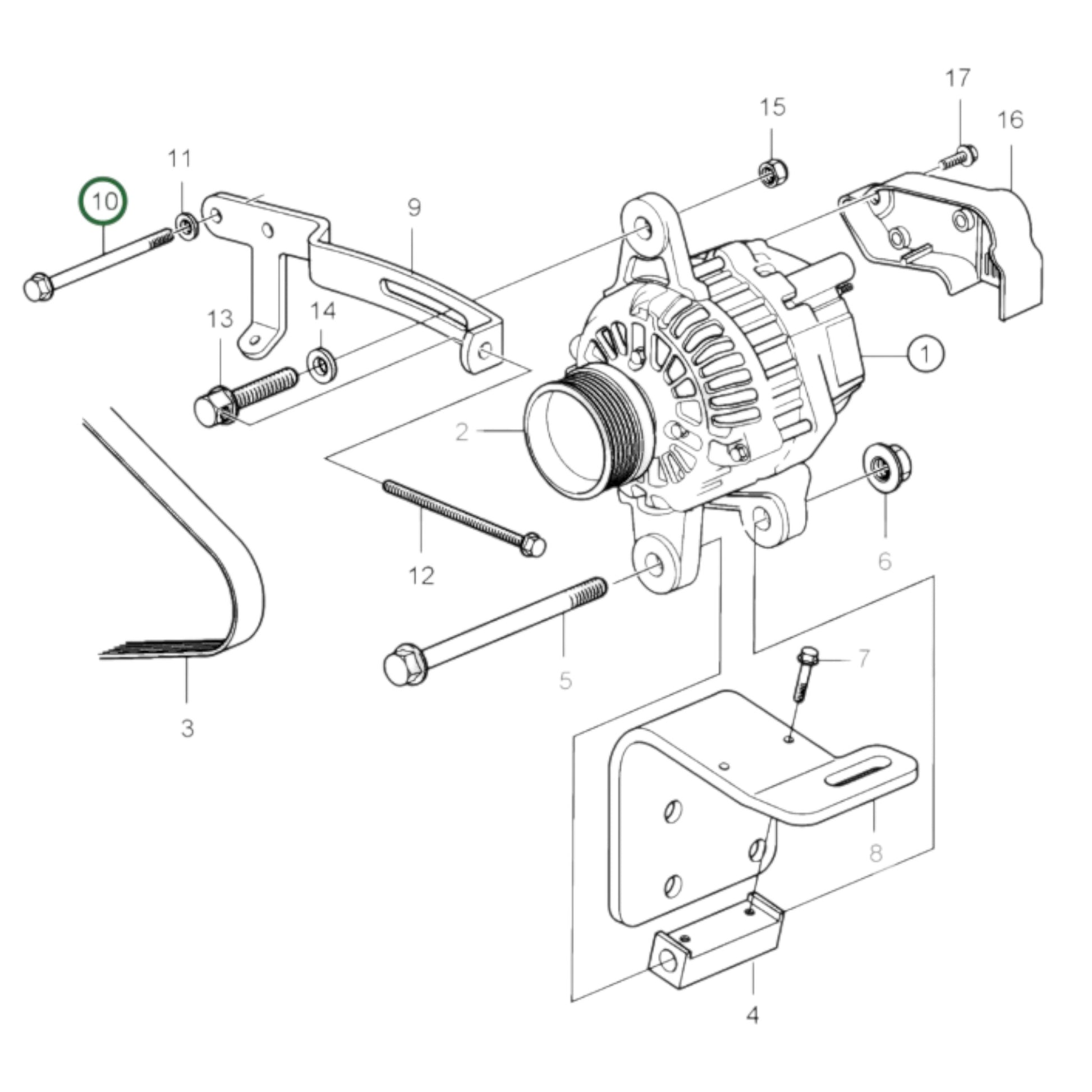 17
15
16
11
10
9
13
14
1
2
6
12
5
7
3
8
4