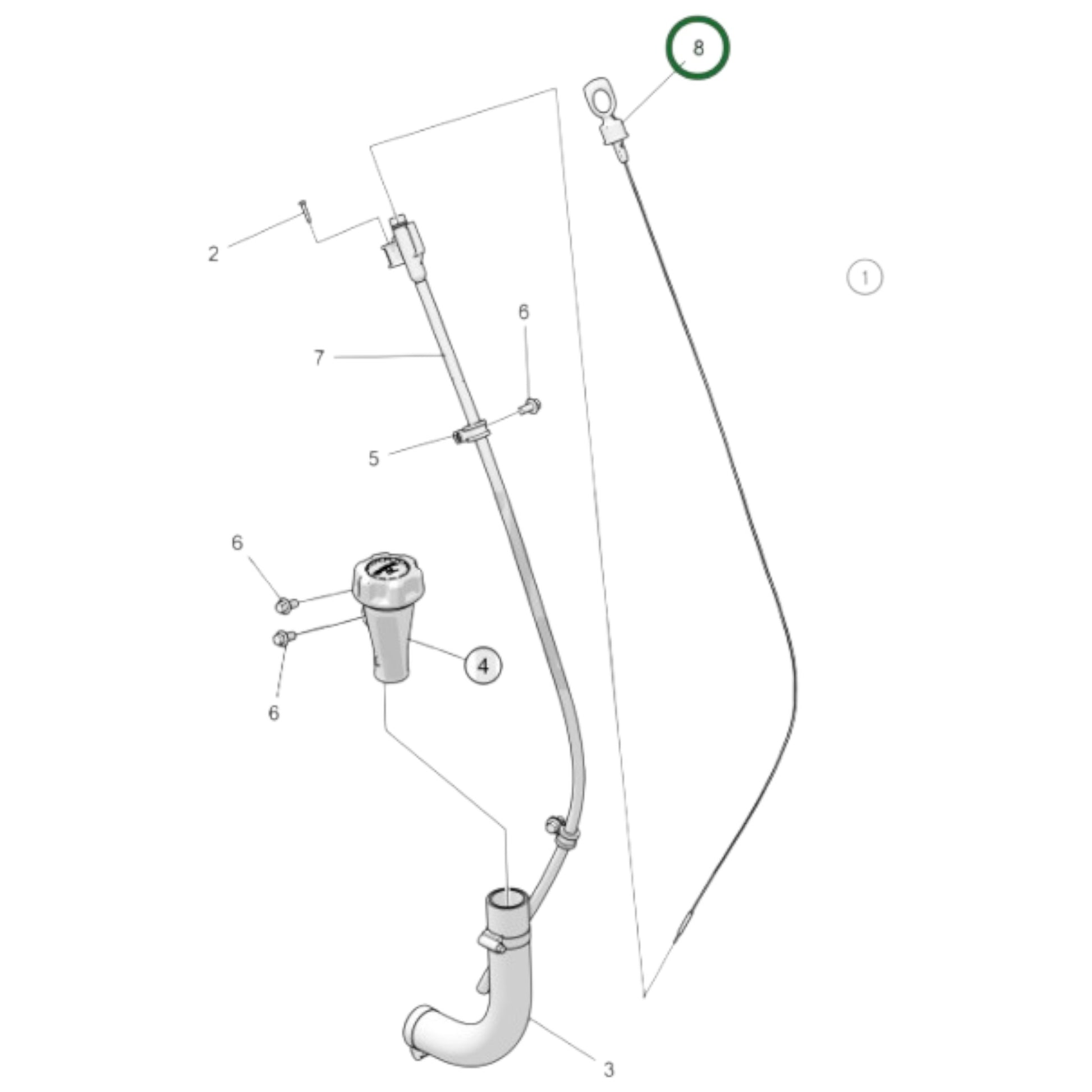 8

2

1

6

7

5

6

4

6

3