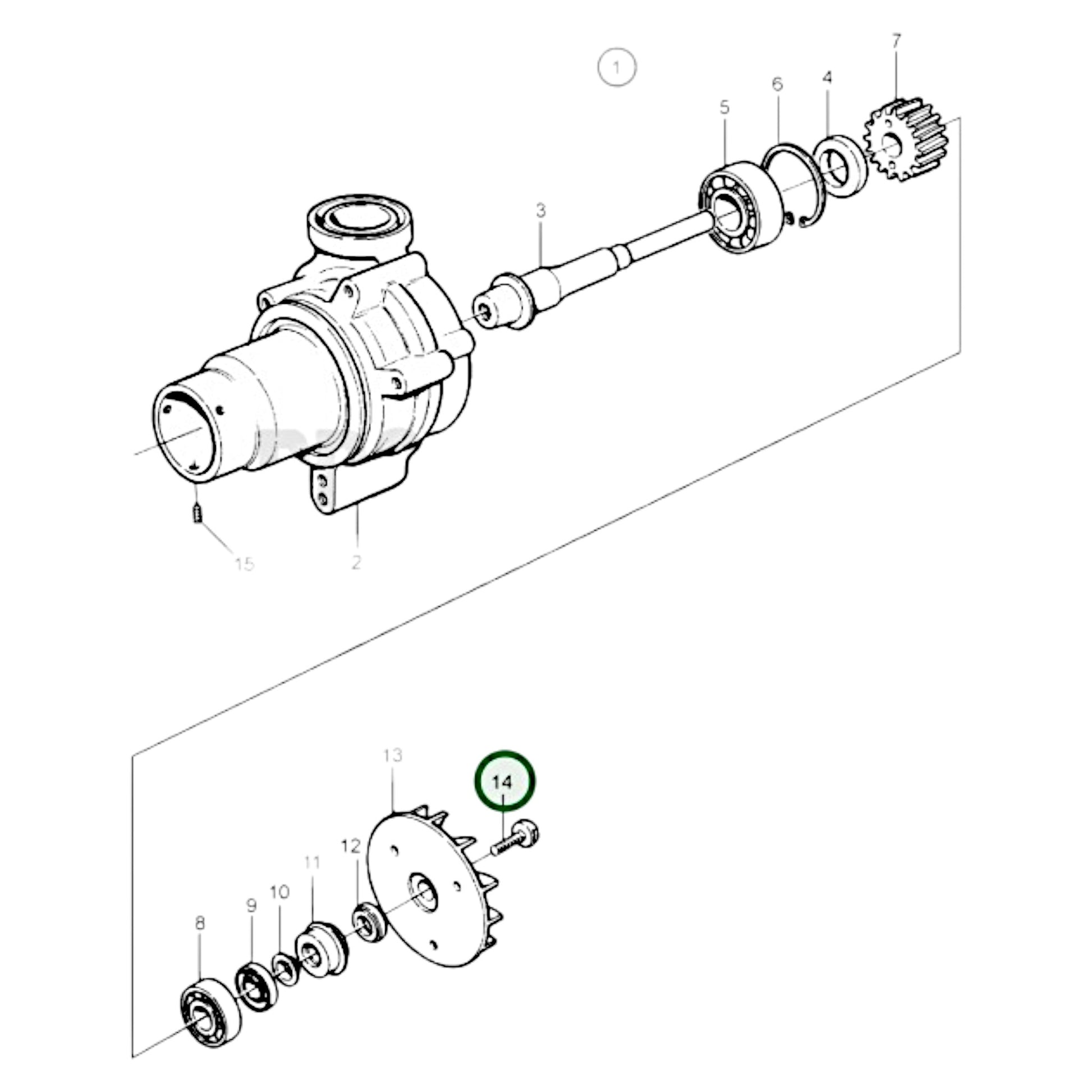 1
7
6
4
5
3
15
2
13
14
12
11
10
9
8