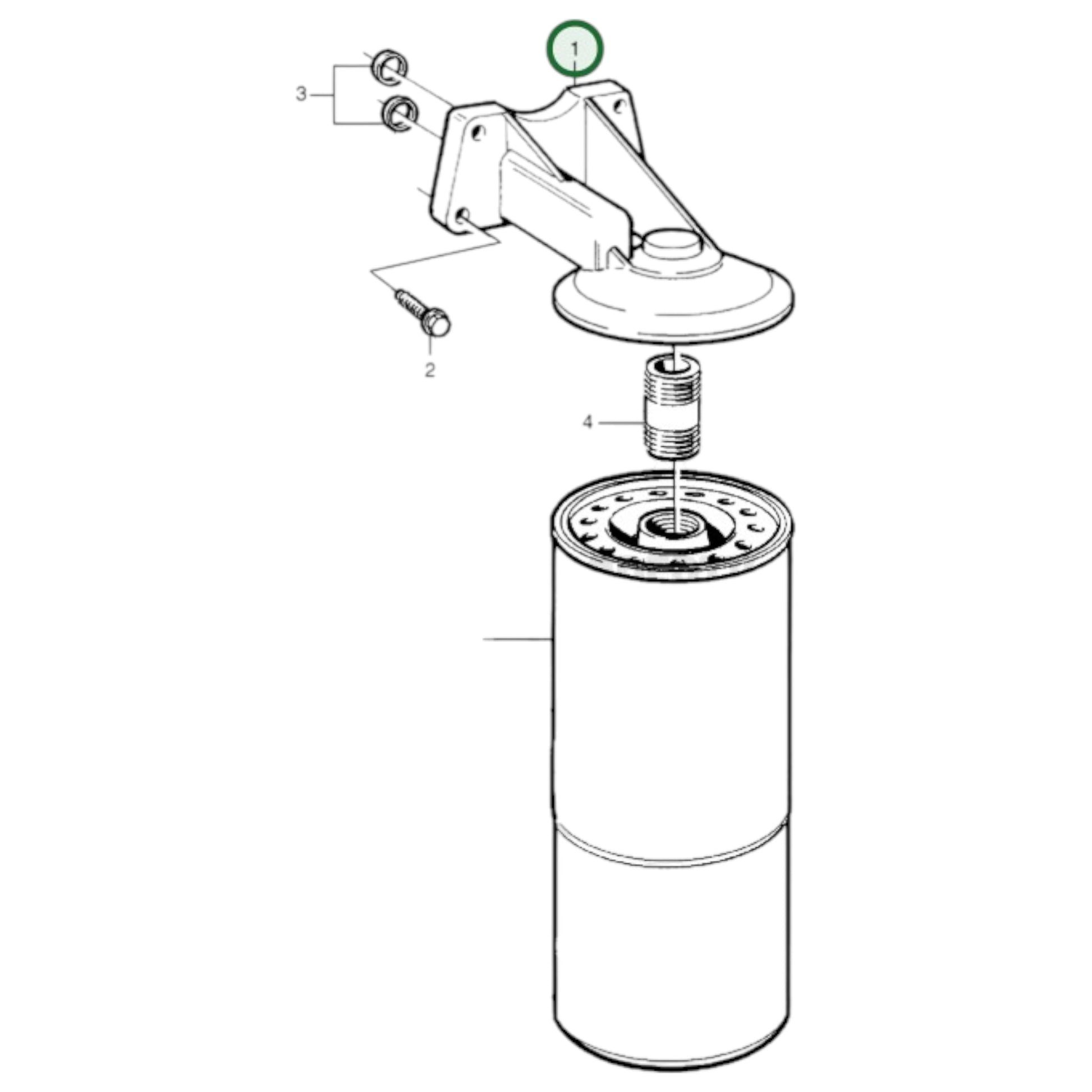 1
3
2
4