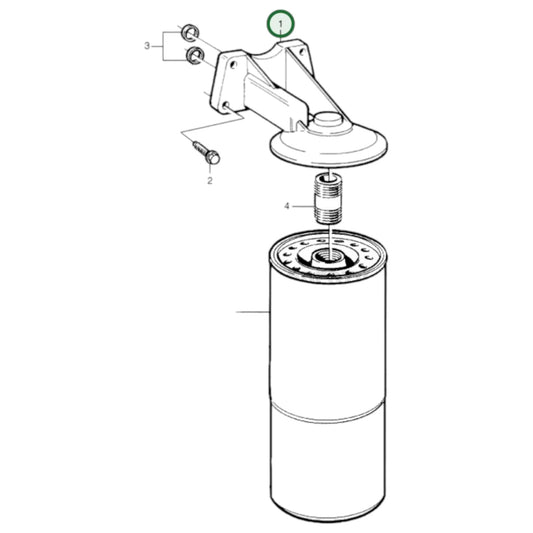 1
3
2
4