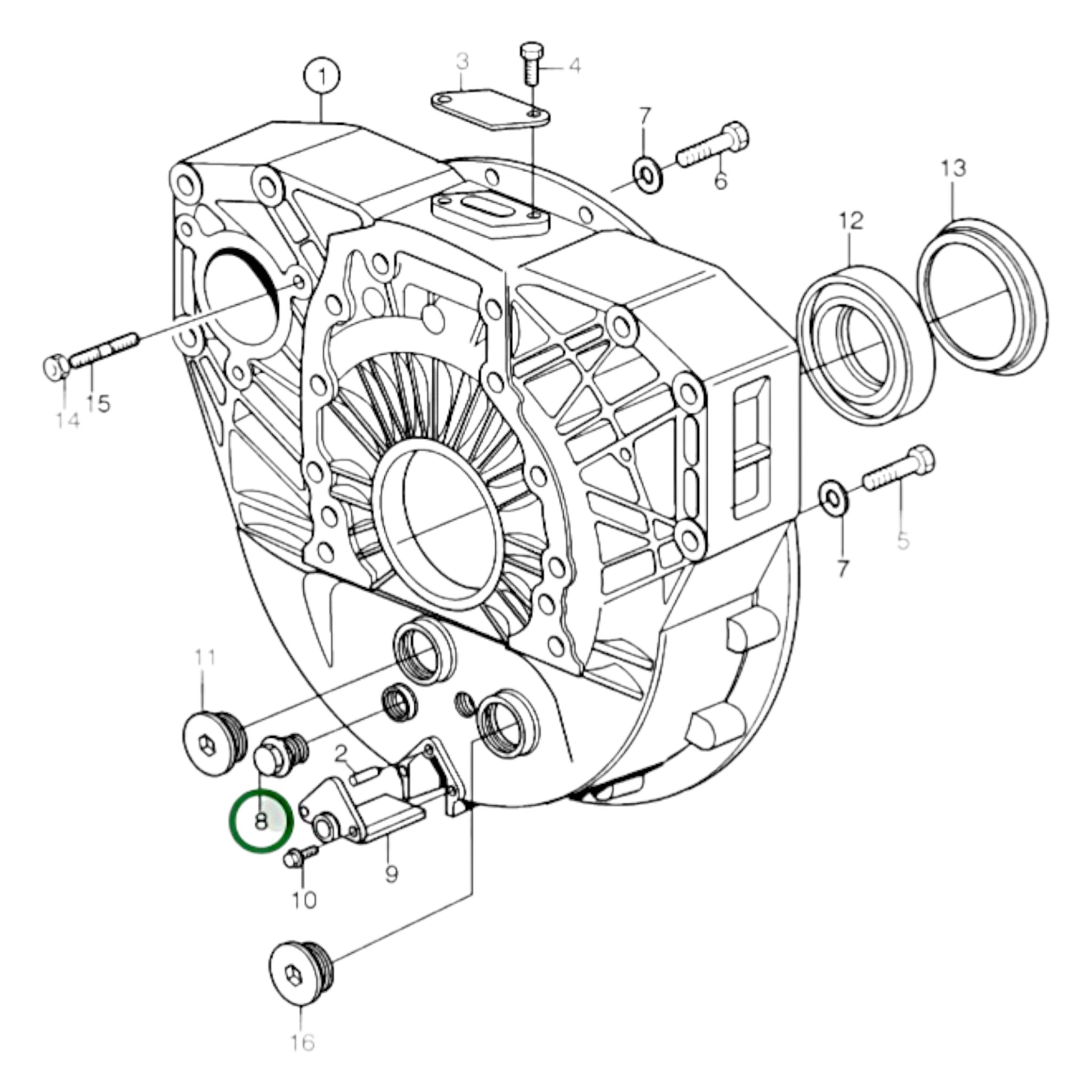 1
3
4
7
6
13
12
15
14
5
7
11
2
8
9
10
16