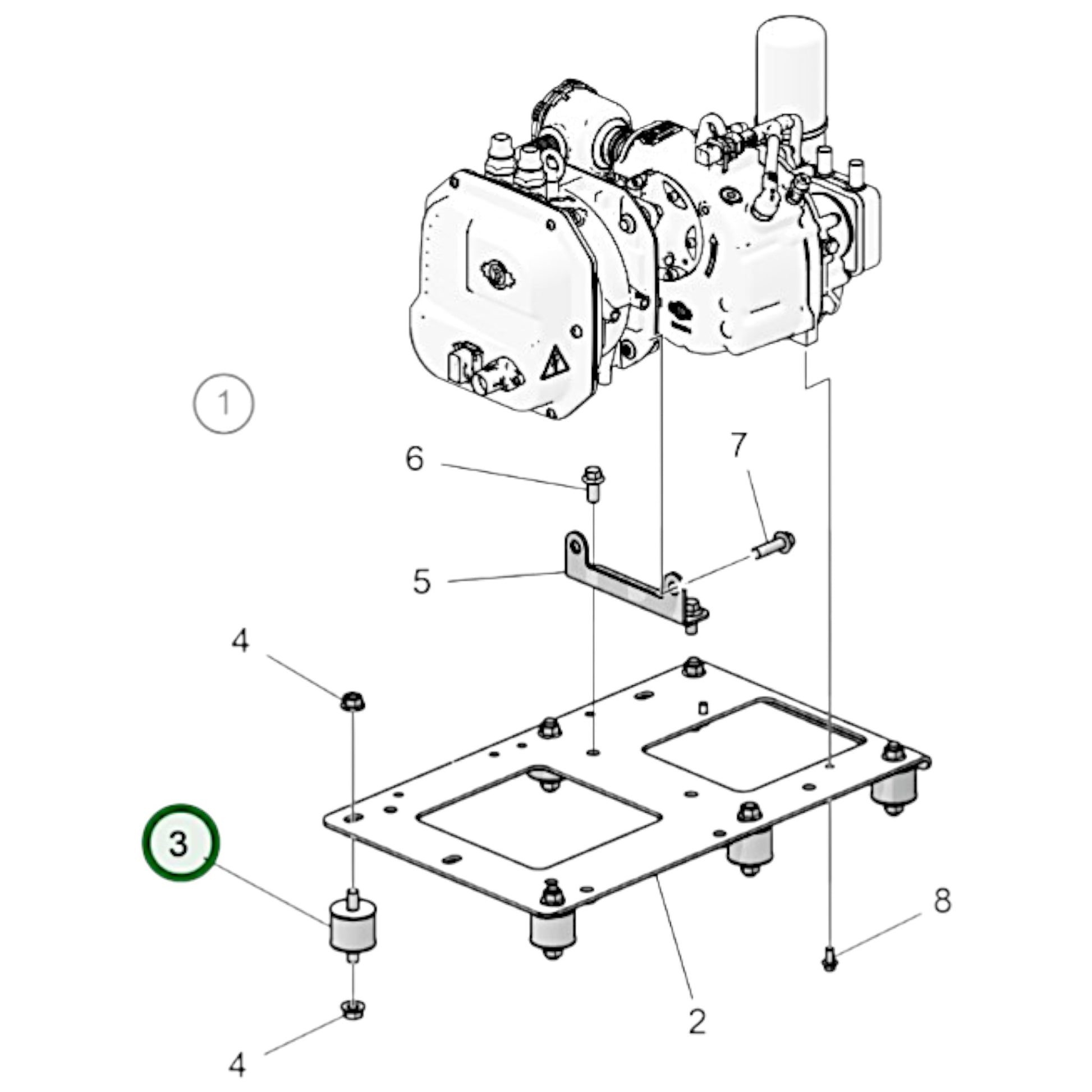 1

6

7

5

4

3

8

2

4