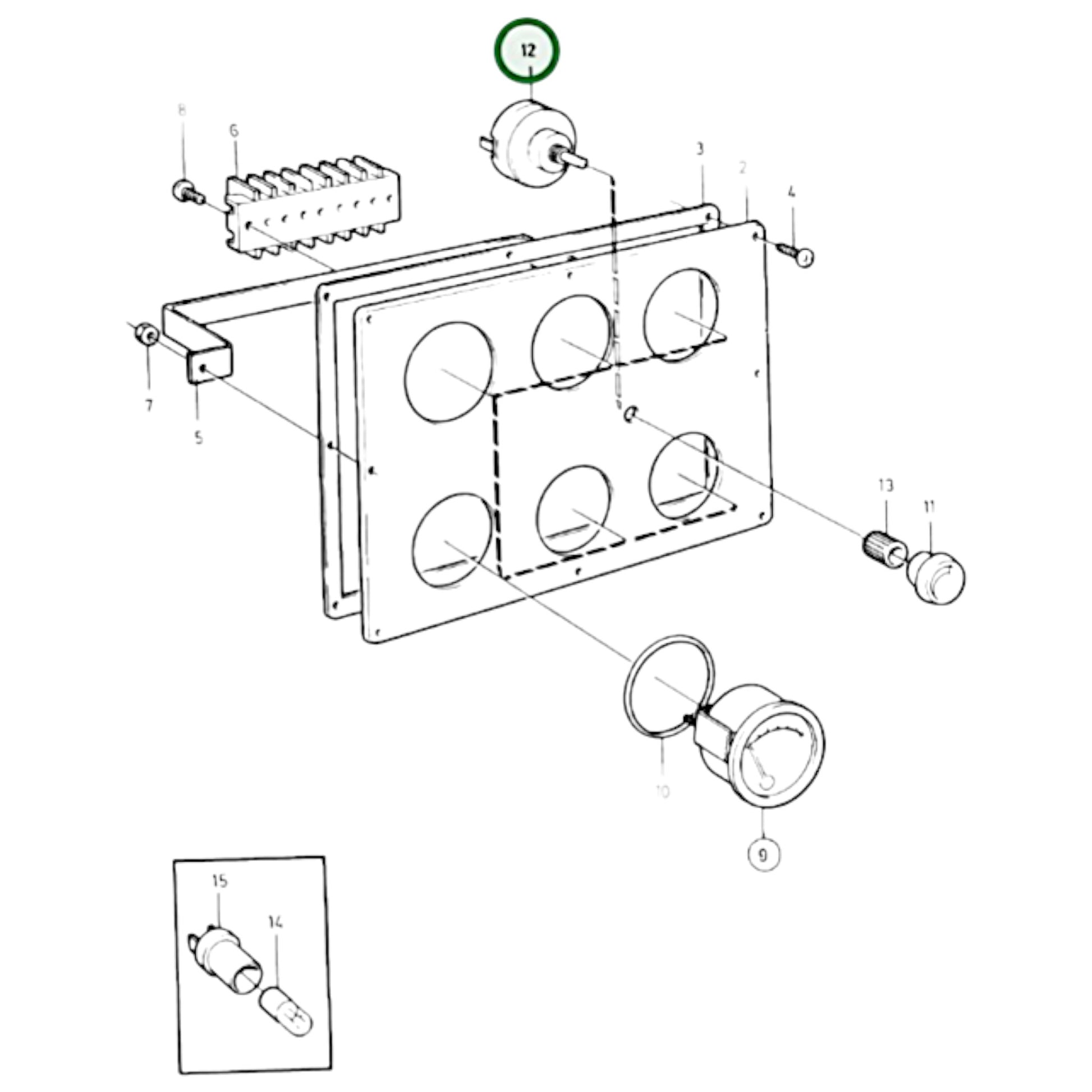 12
8
6
3
2
4
7
5
13
11
10
9
15
14