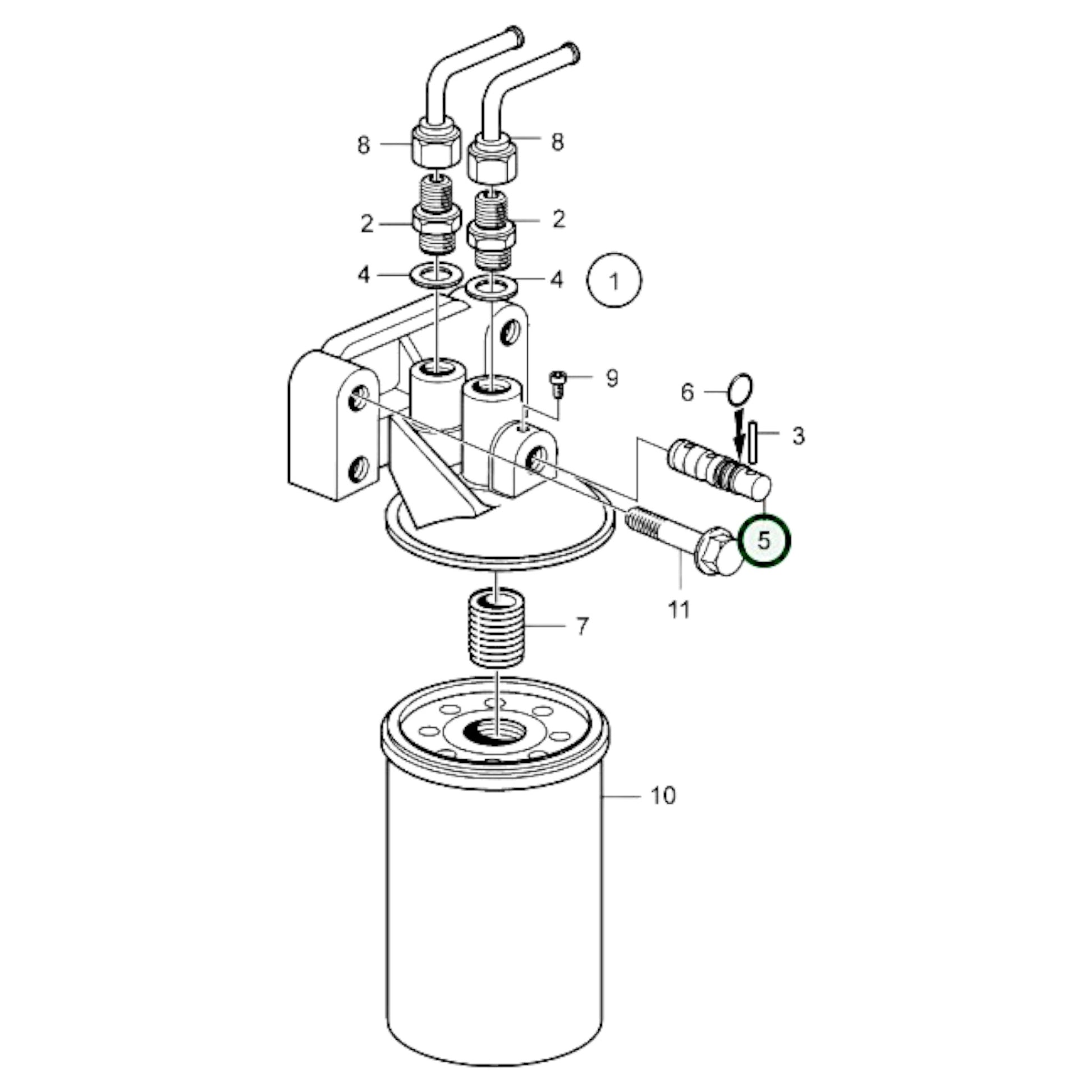 8
8
2
2
4
4
1
9
6
3
5
11
7
10