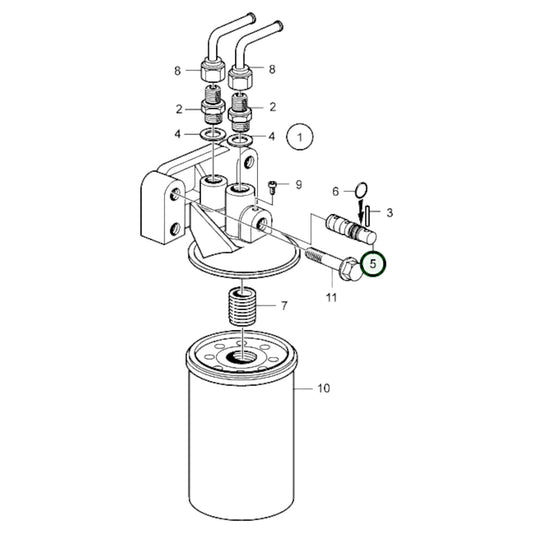 8
8
2
2
4
4
1
9
6
3
5
11
7
10