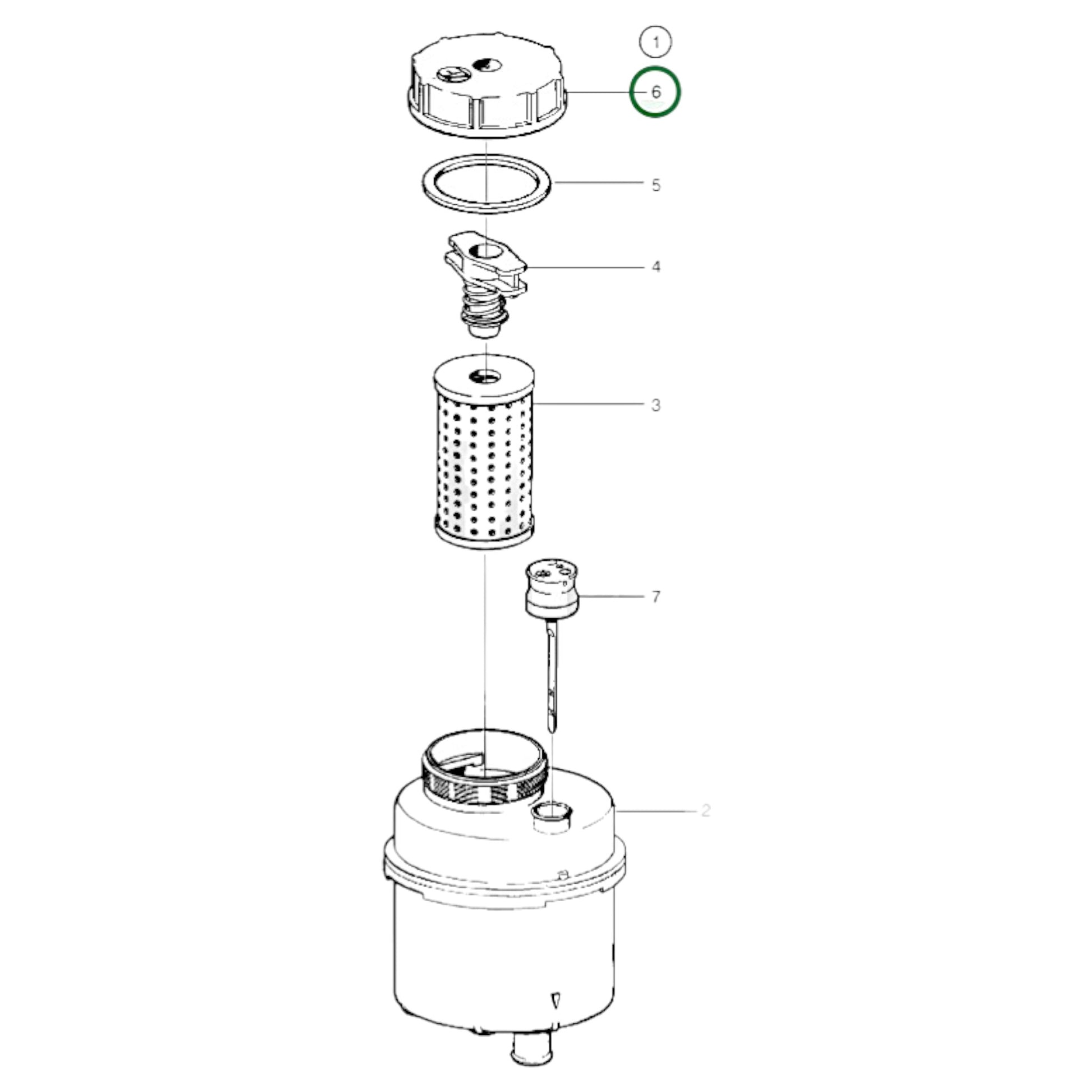 1
6
5
4
3
7
2