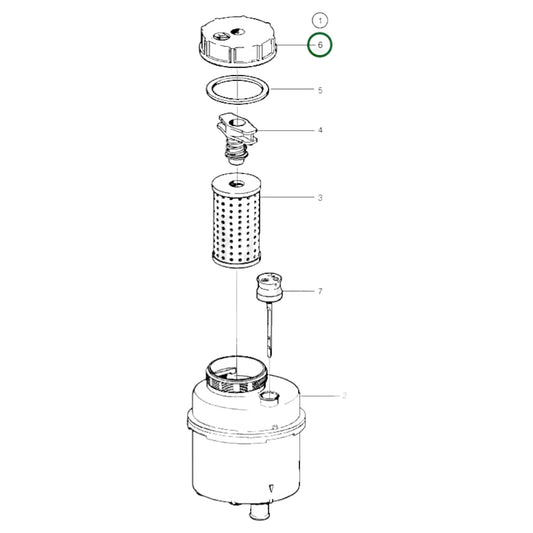 1
6
5
4
3
7
2