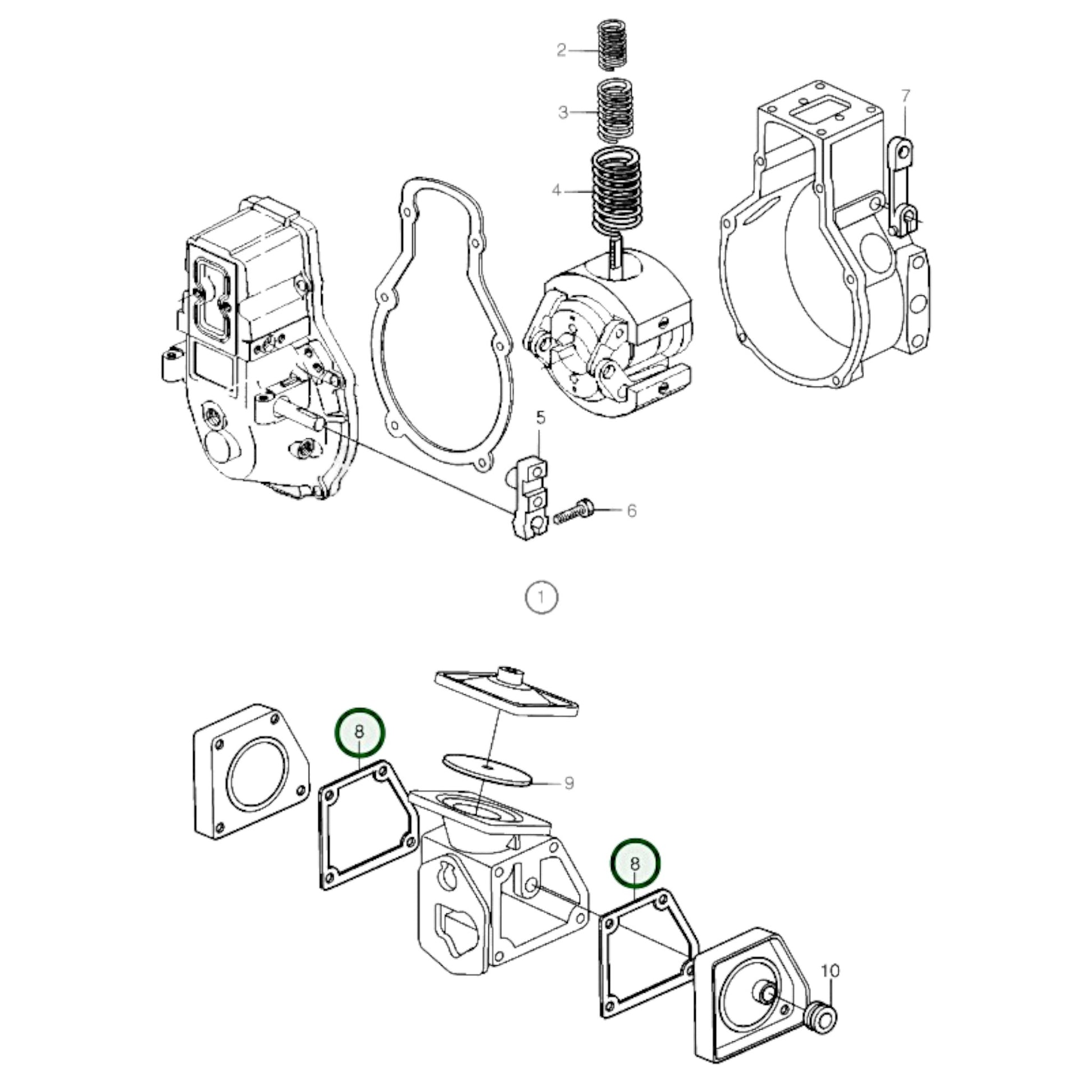 2
3
4
7
5
6
1
8
9
8
10