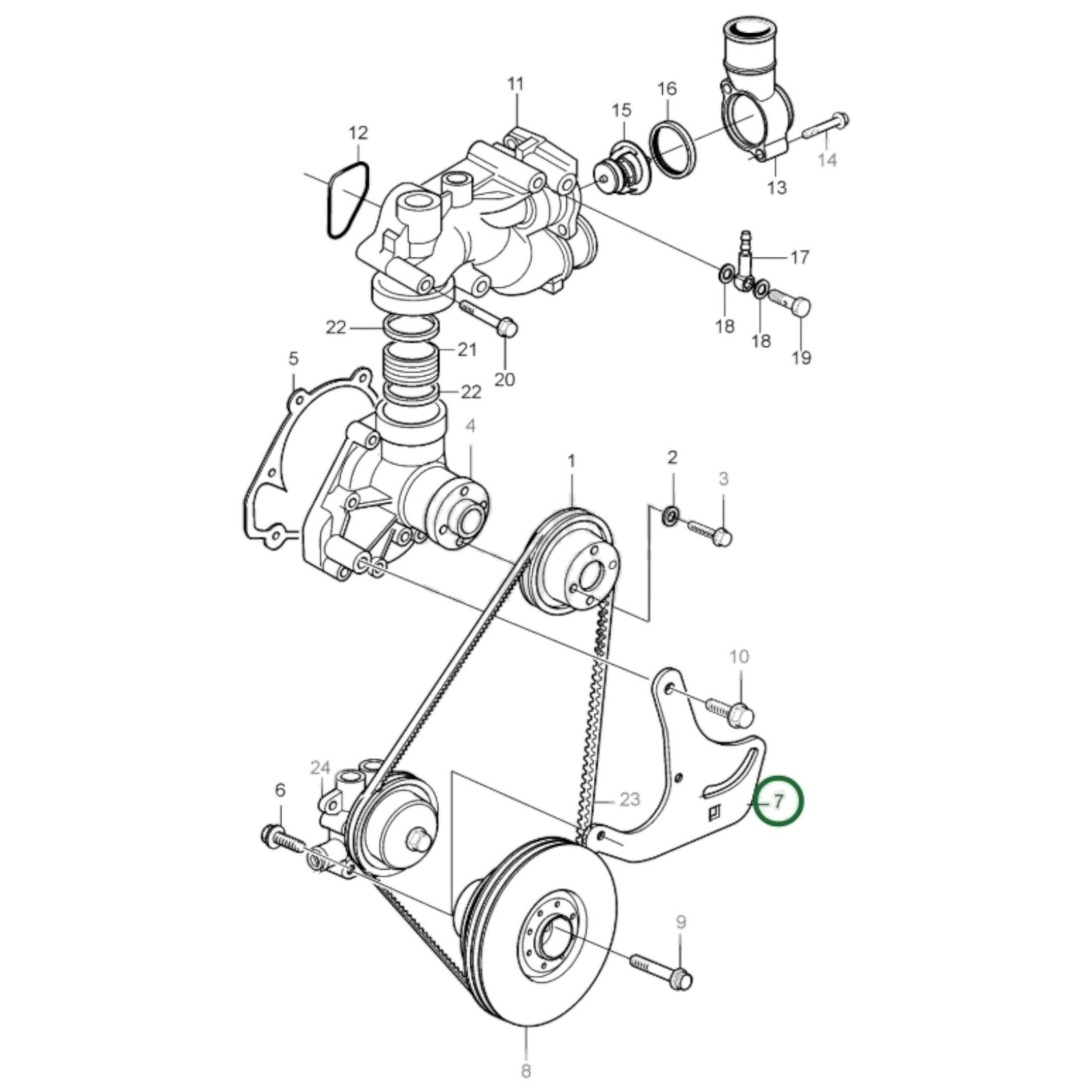 11
16
15
12
14
13
17
18
18
19
22
21
20
5
22
4
1
2
3
10
24
6
23
7
9
8