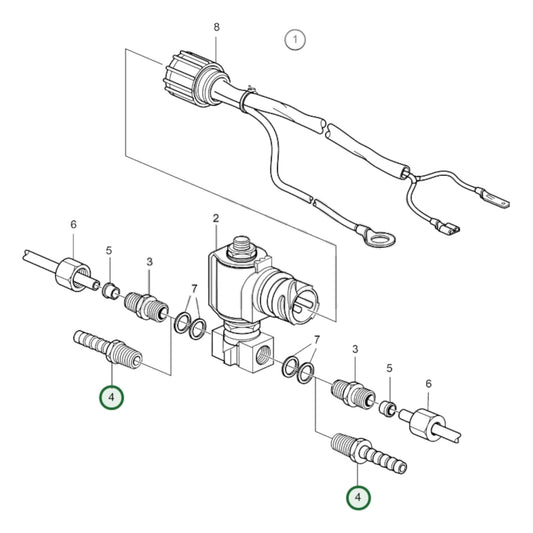 8
1
2
6
5
3
7
7
3
5
6
4
4