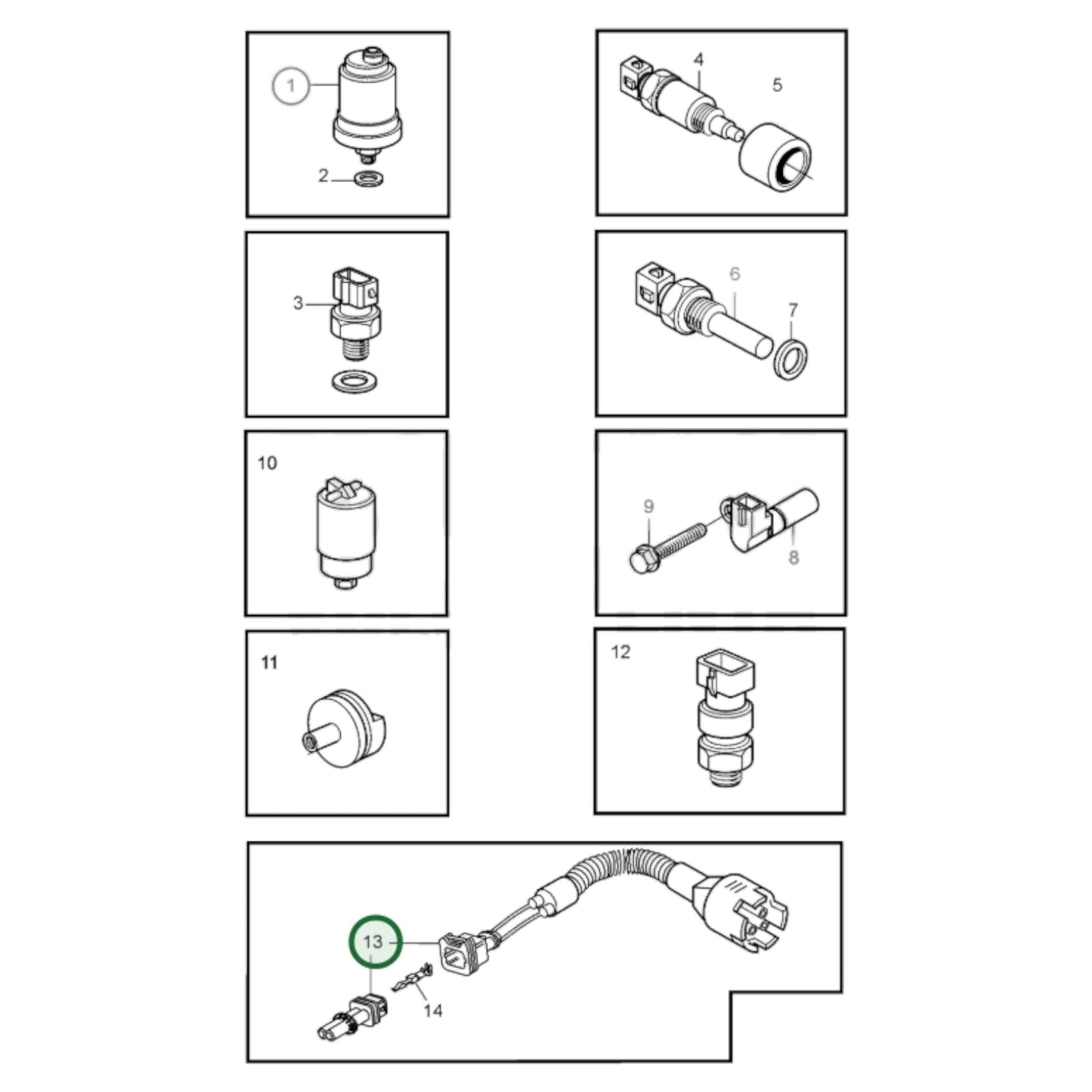 1
2
4
5
3
6
7
10
9
8
11
12
13
14