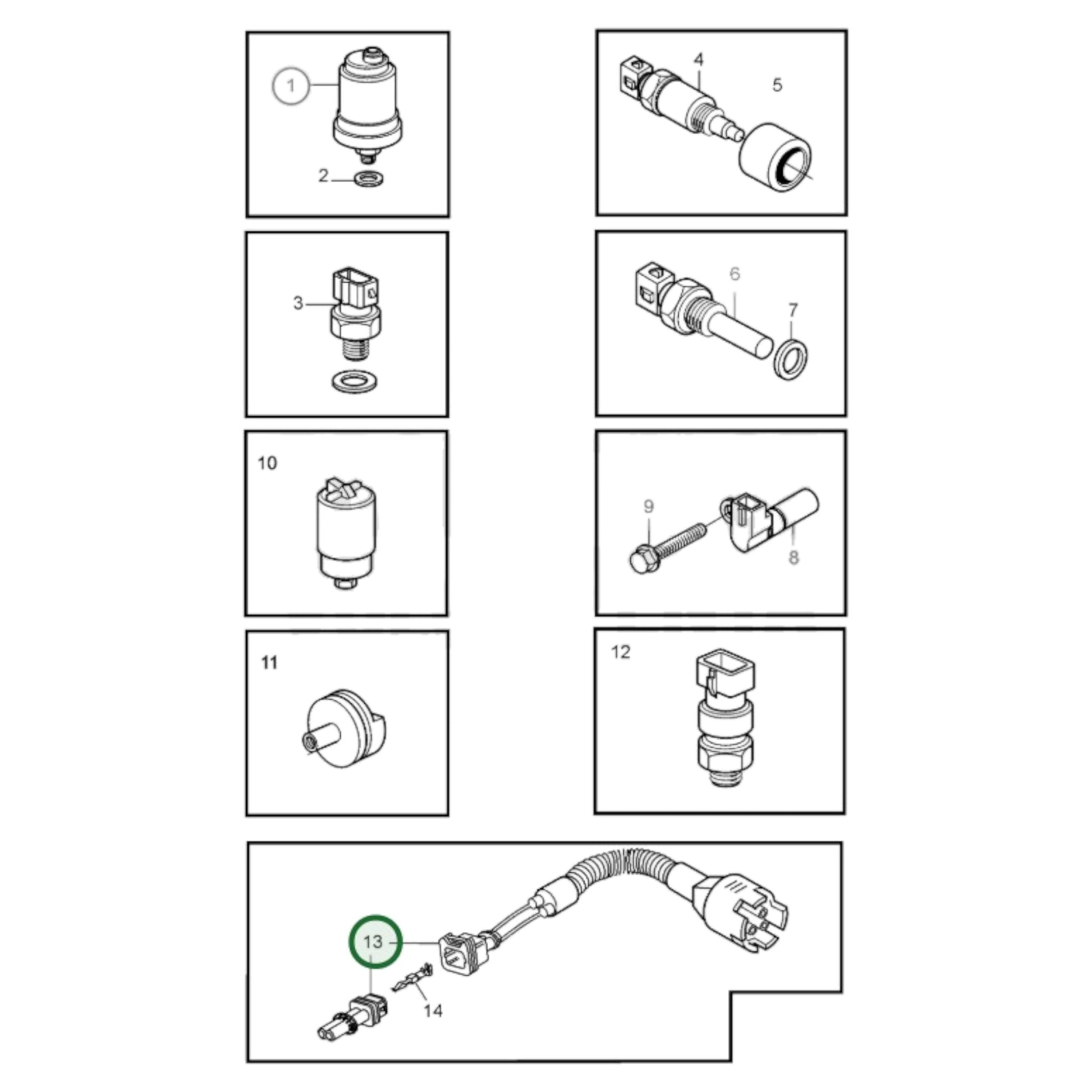 1
2
4
5
3
6
7
10
9
8
11
12
13
14