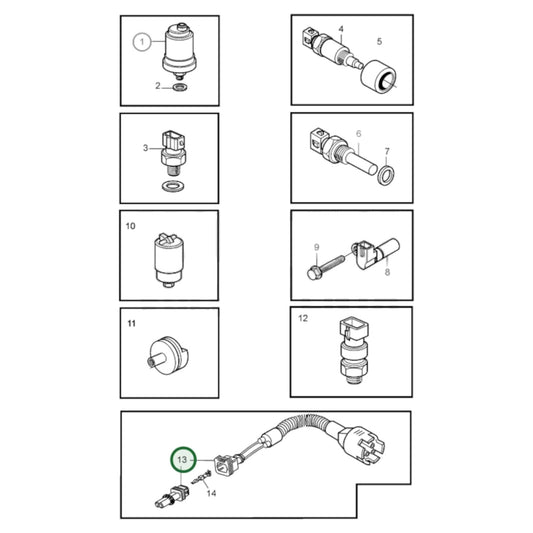 1
2
4
5
3
6
7
10
9
8
11
12
13
14