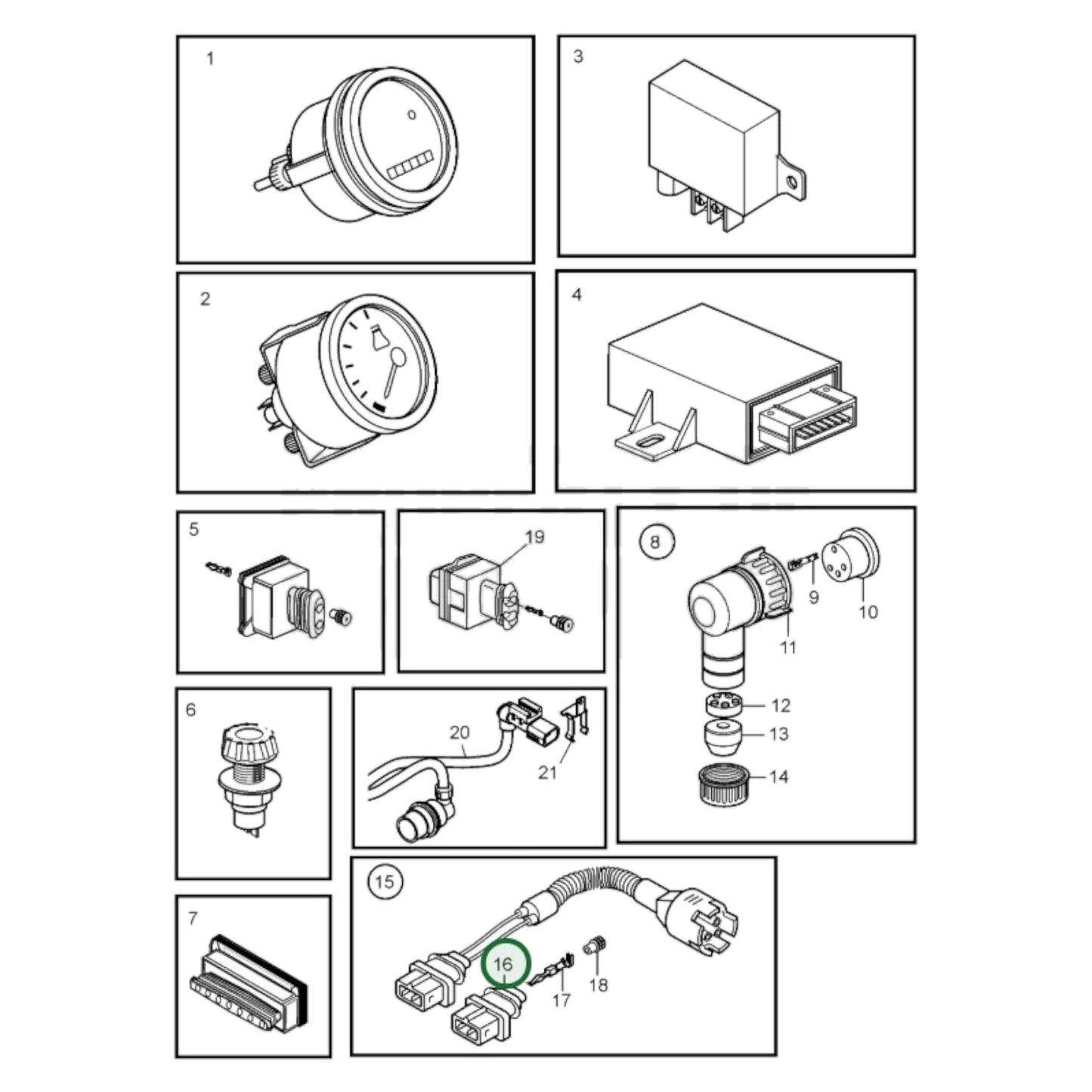 1

3

2

4

5

19

8

9

10

11

12

13

14

6

20

21

7

15

16

17

18