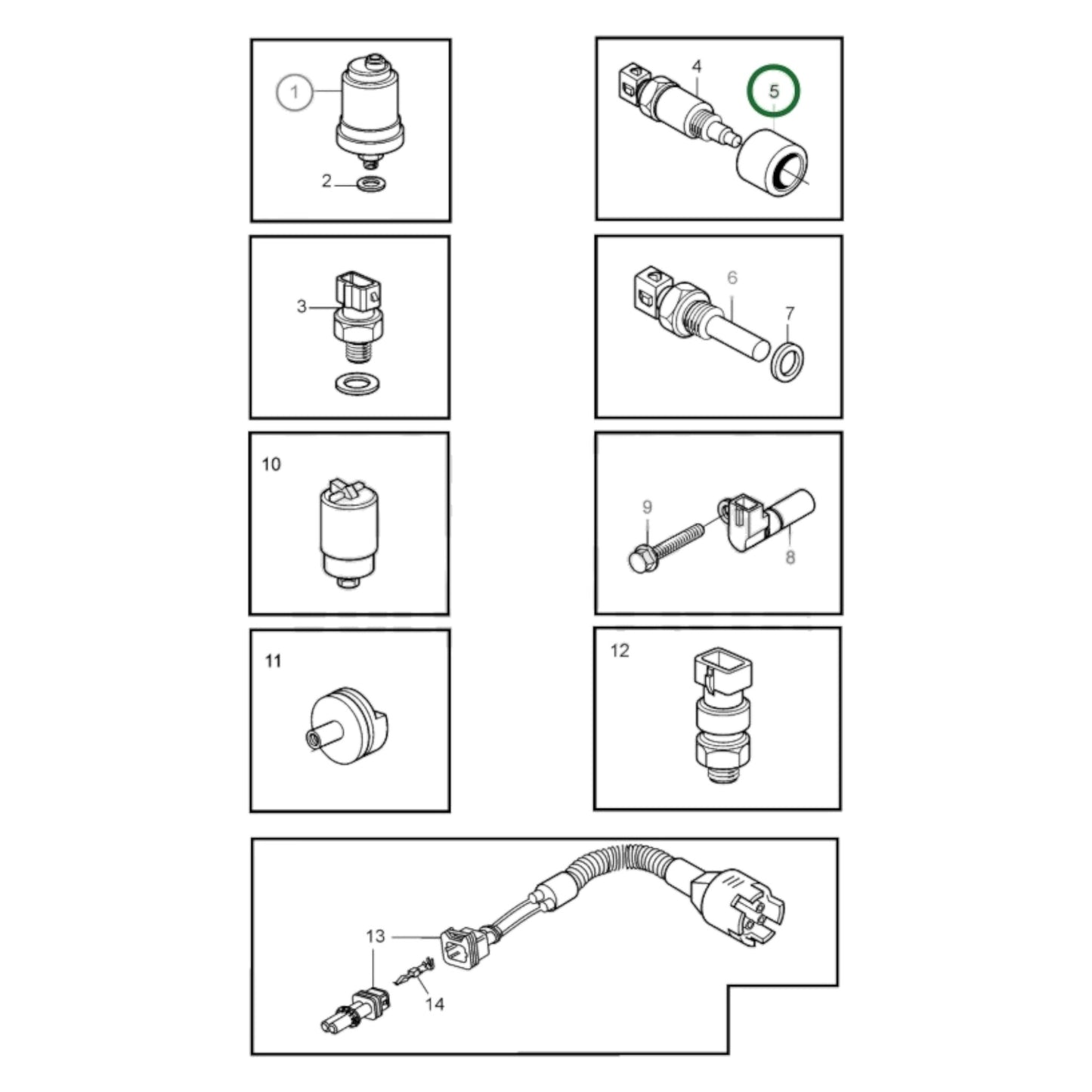 1
2
4
5
3
6
7
10
9
8
11
12
13
14