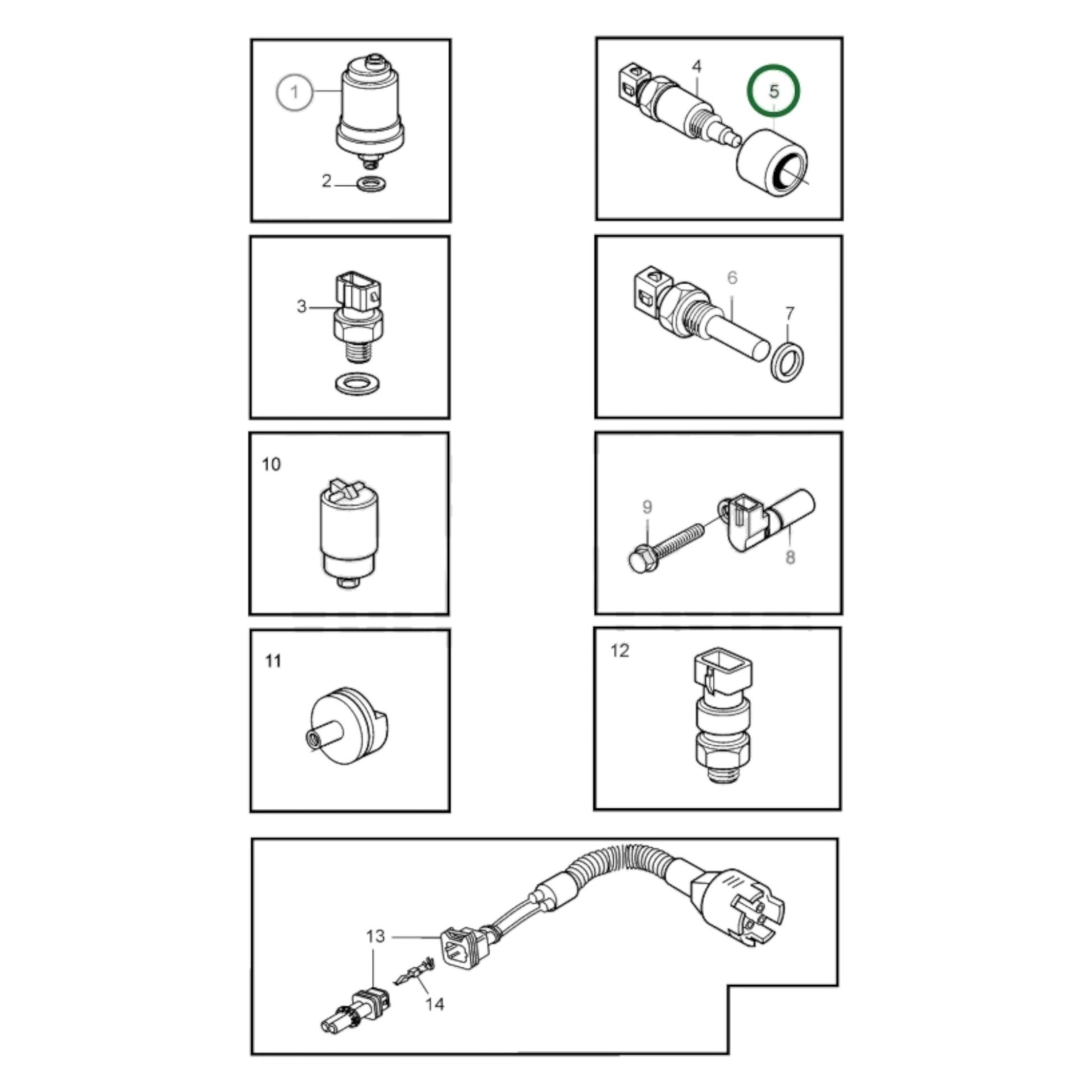 1
2
4
5
3
6
7
10
9
8
11
12
13
14