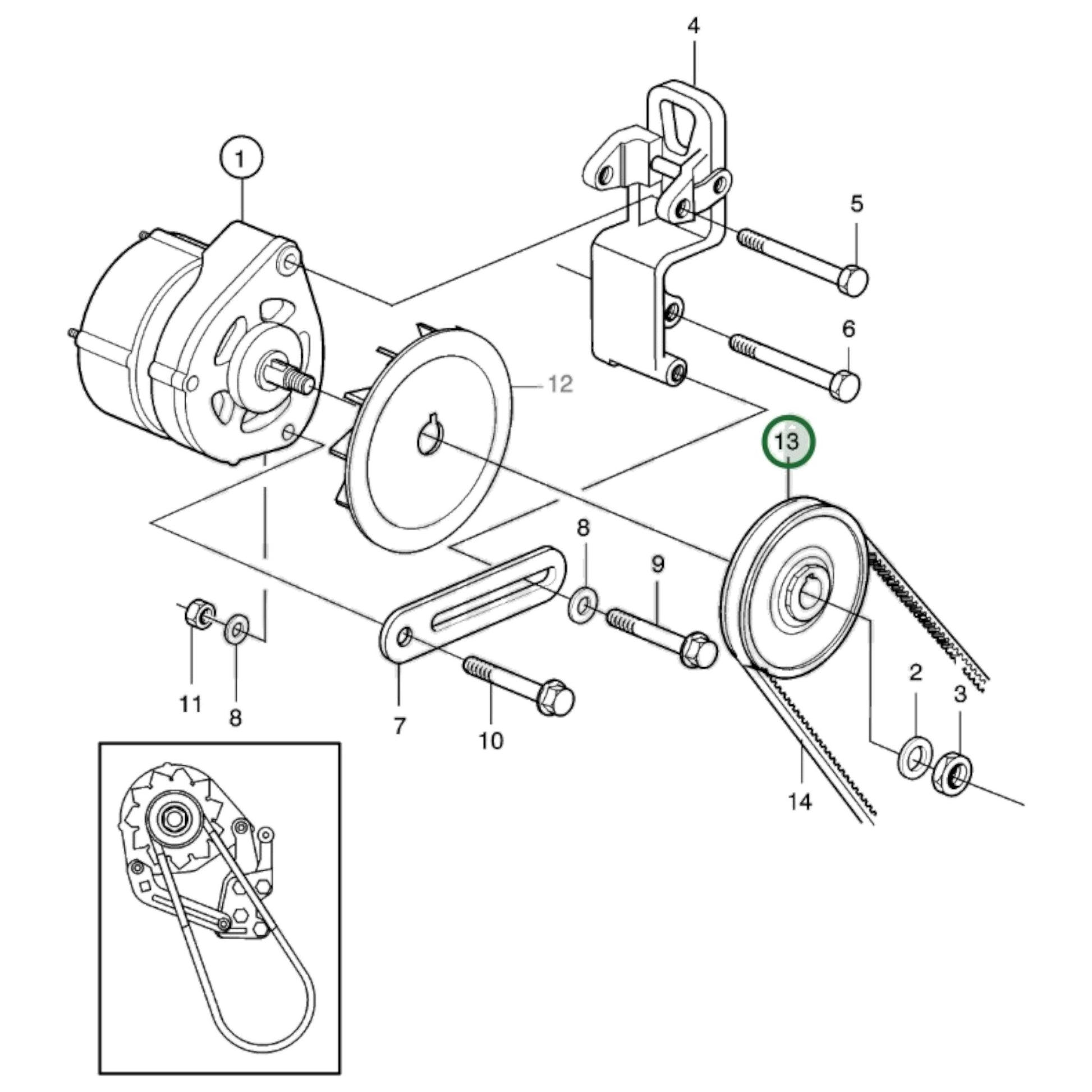 4
1
5
6
12
13
8
9
11
8
7
10
2
3
14