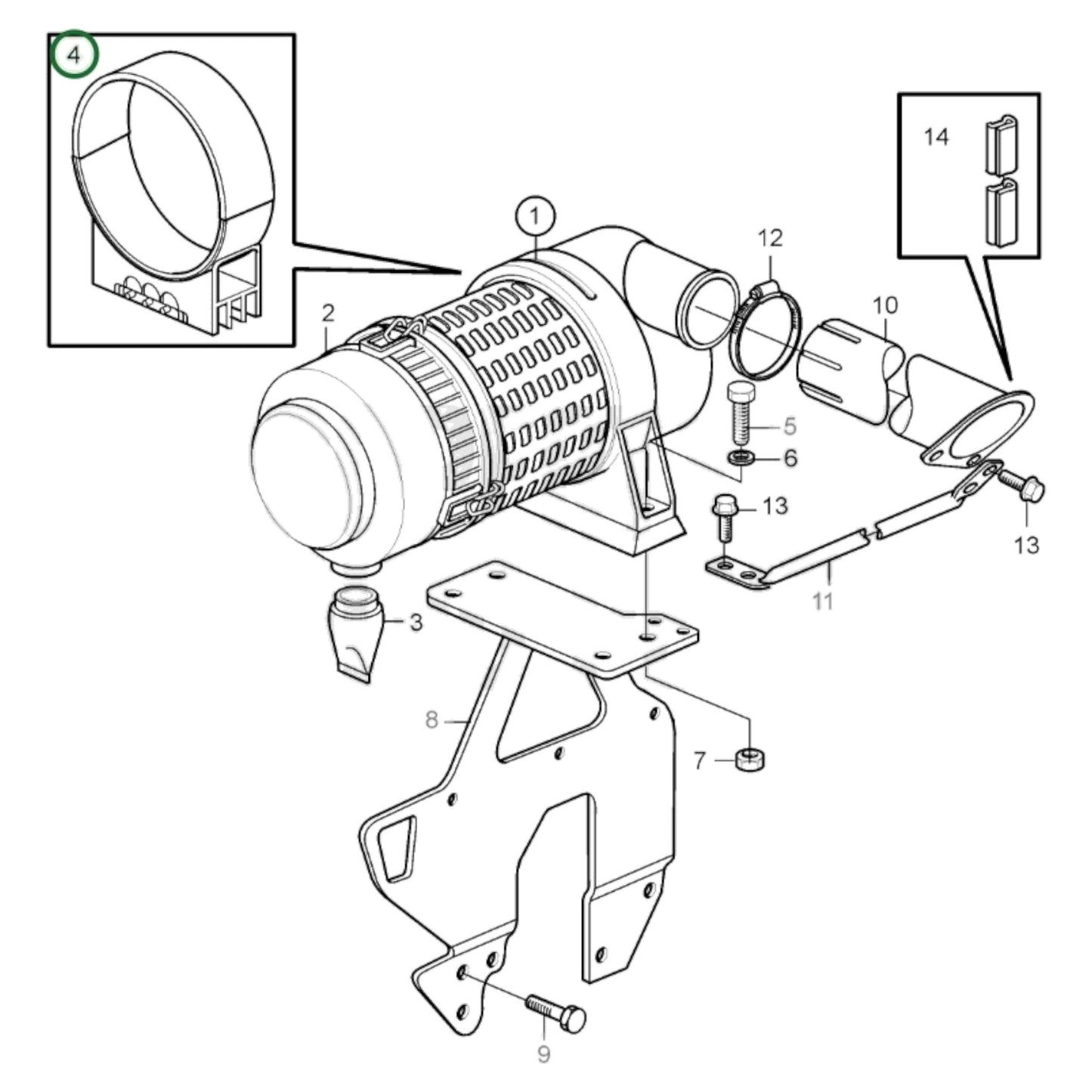 4
14
1
12
2
10
5
6
13
13
11
3
8
7
9