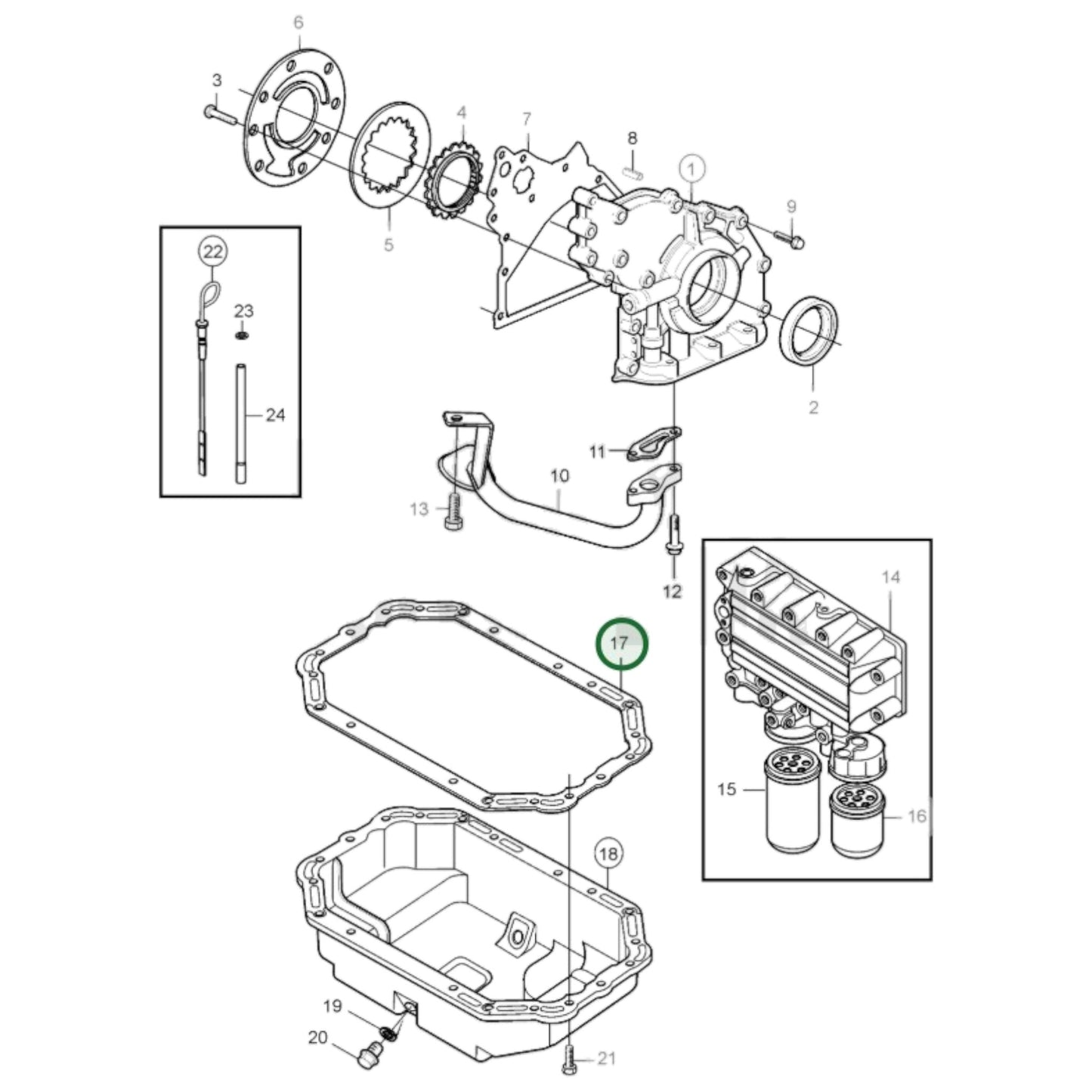 6
3
4
7
8
1
9
5
22
23
24
2
11
10
13
12
14
17
15
16
18
19
20
21