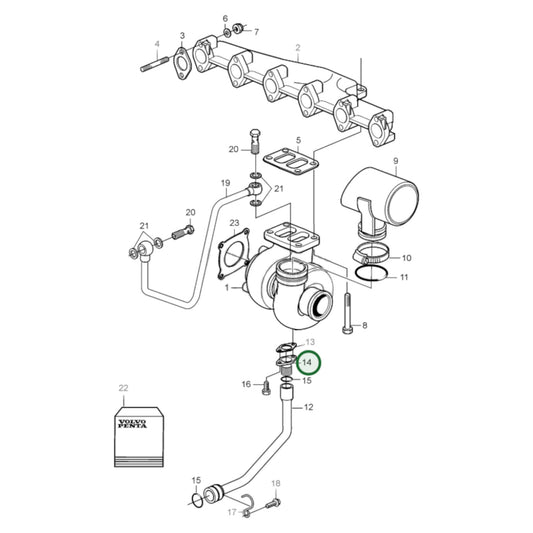 6
7
4
3
2
20
5
9
19
21
20
21
23
10
11
1
8
13
14
16
15
12
22
VOLVO PENTA
15
18
17