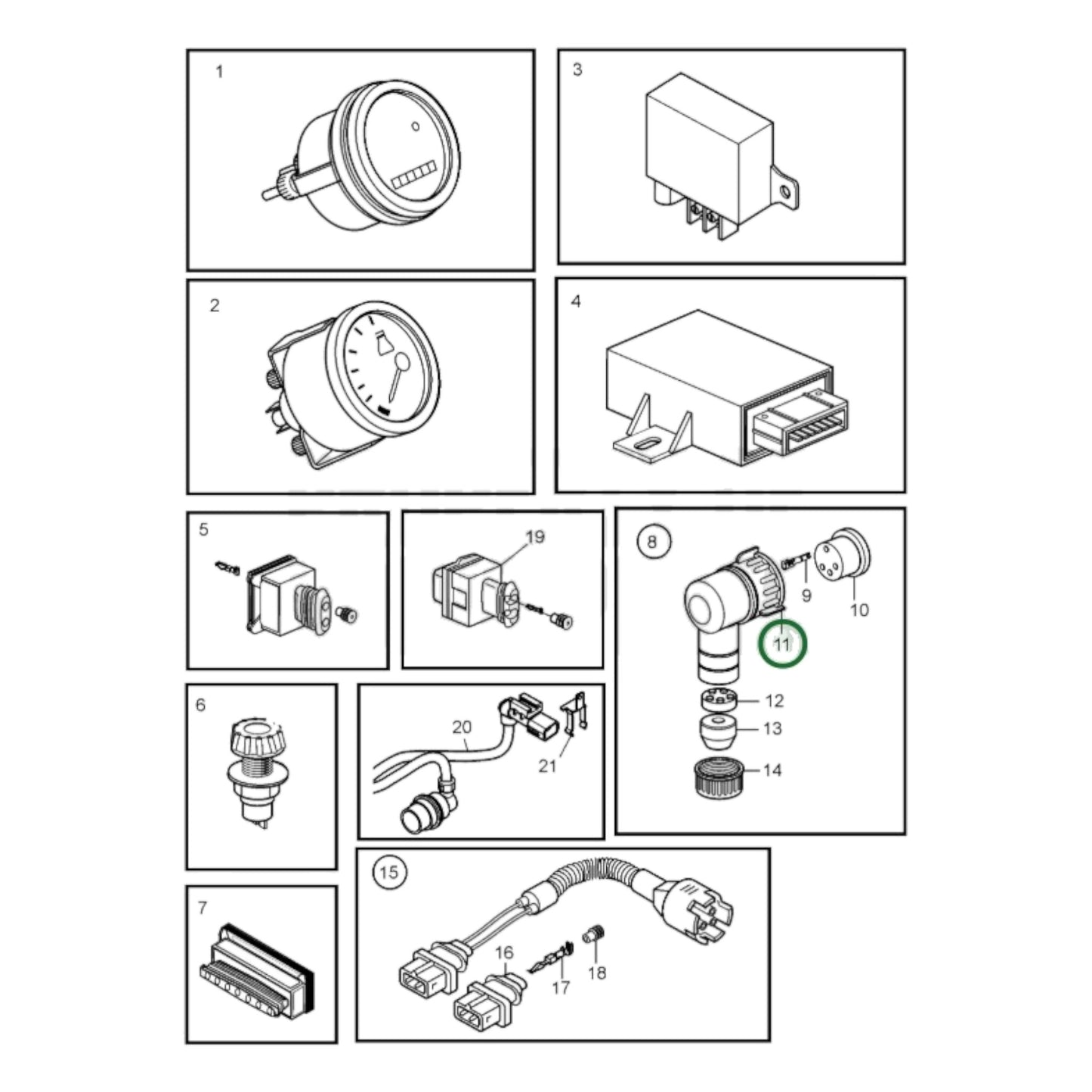 1

3

2

4

5

19

8

9

10

11

12

13

14

6

20

21

7

15

16

17

18