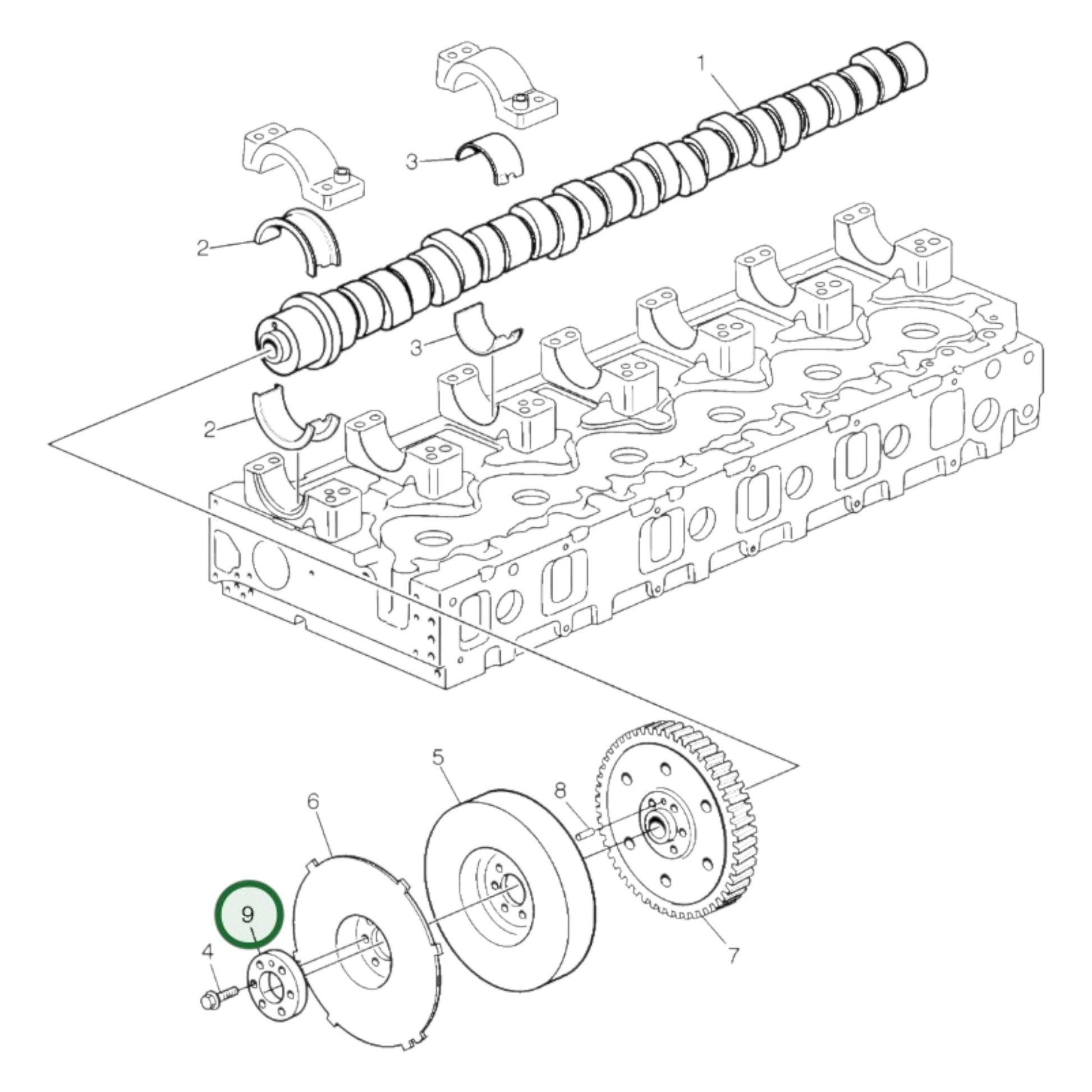 1
3
2
3
2
5
8
6
9
4
7