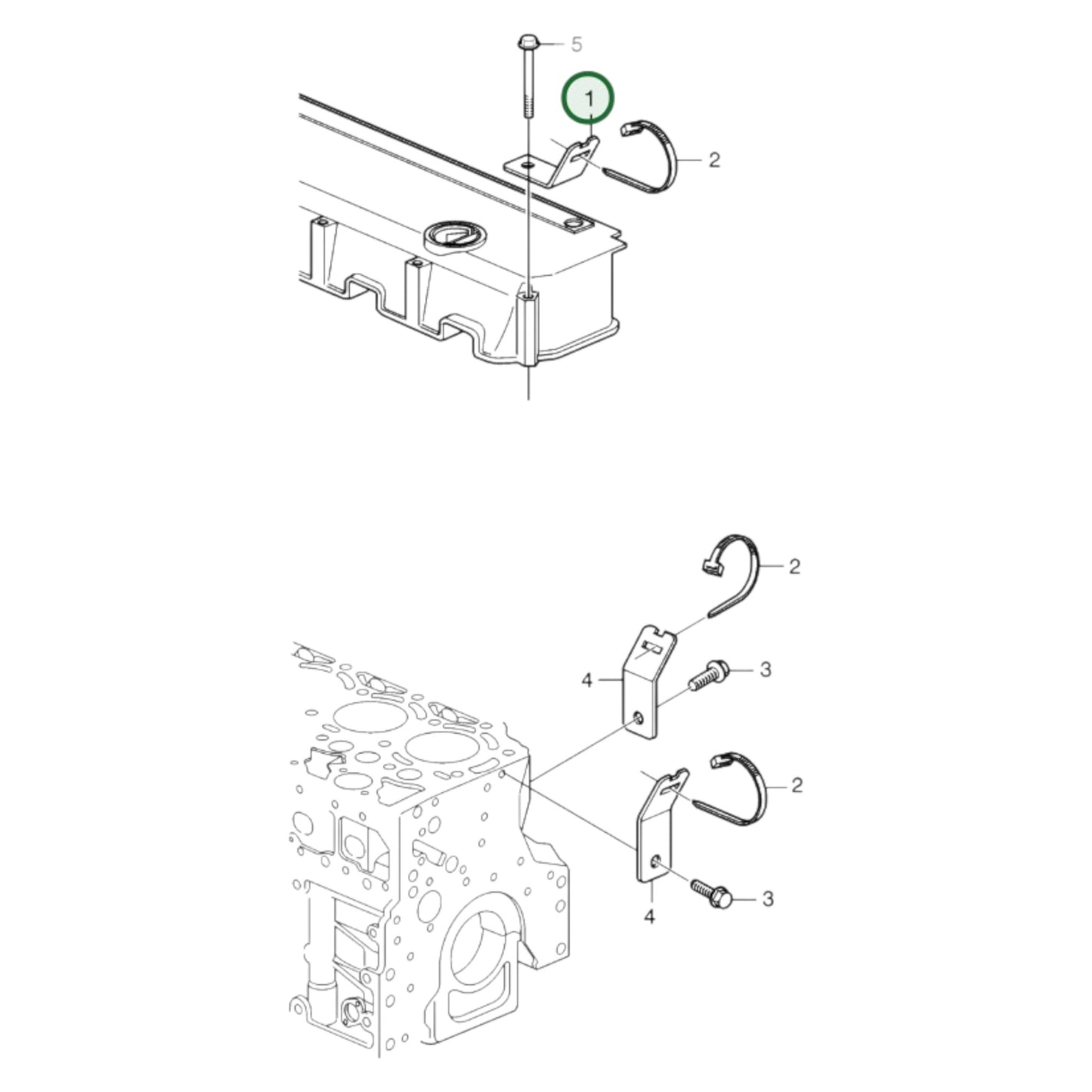 5
1
2
2
4
3
2
4
3