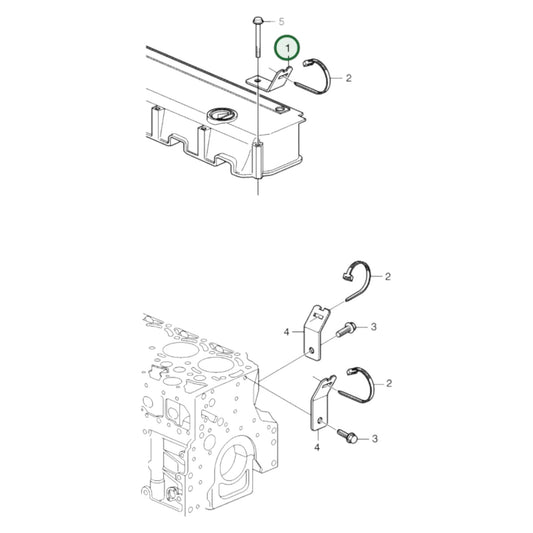 5
1
2
2
4
3
2
4
3