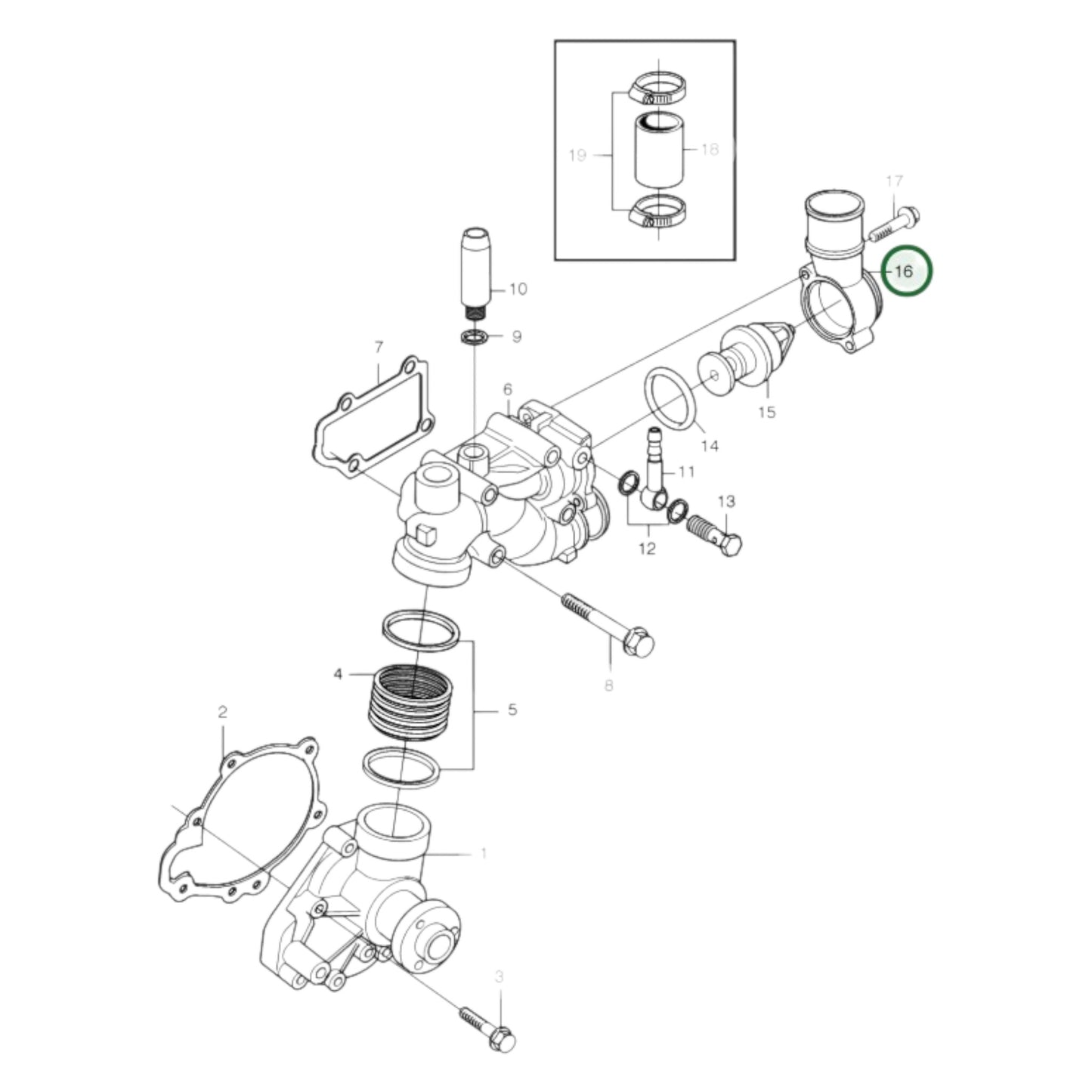 19
18
17
16
10
9
7
6
15
14
11
13
12
8
4
5
2
1
3