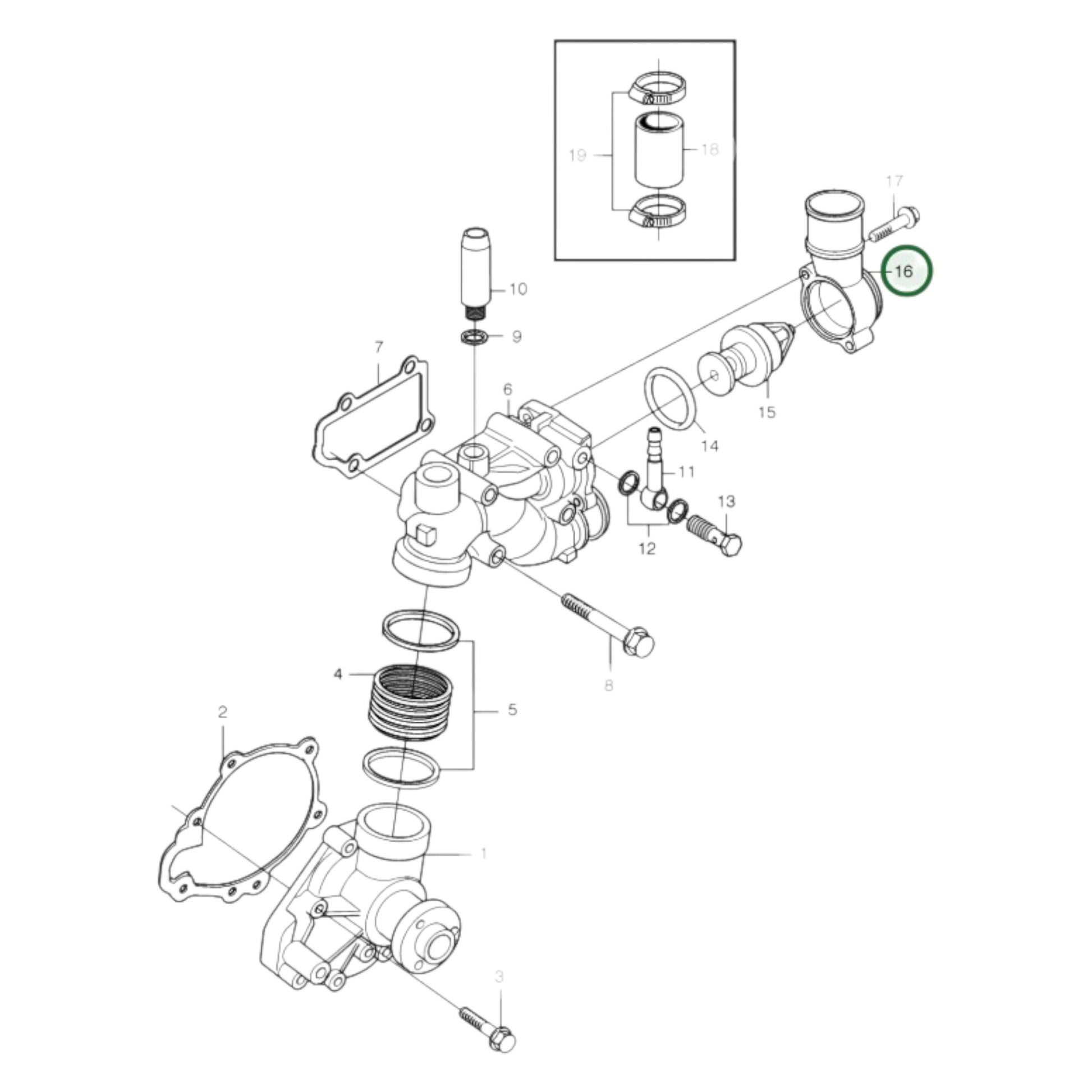 19
18
17
16
10
9
7
6
15
14
11
13
12
8
4
5
2
1
3