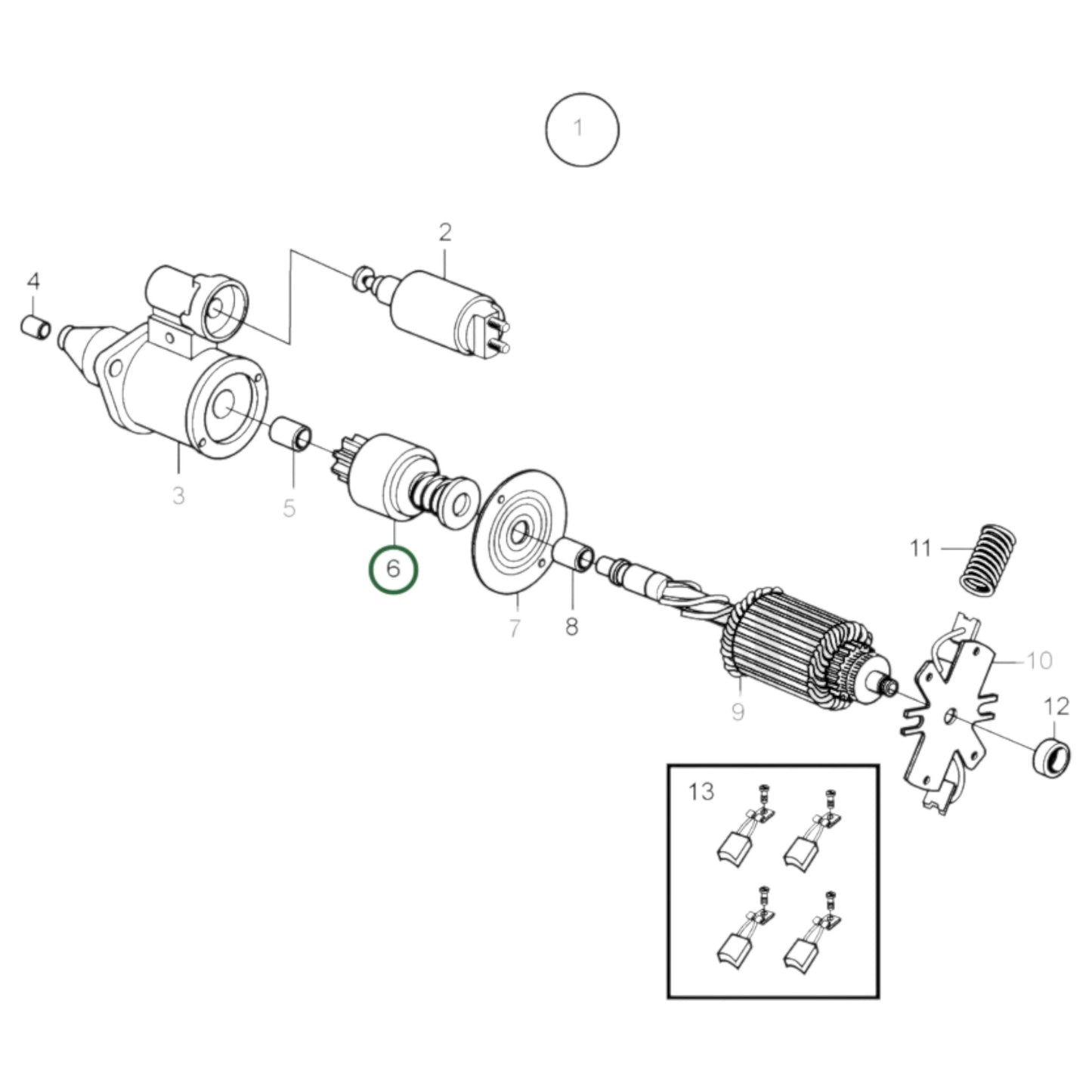 1

2

4

3

5

6

7

8

9

11

10

12

13